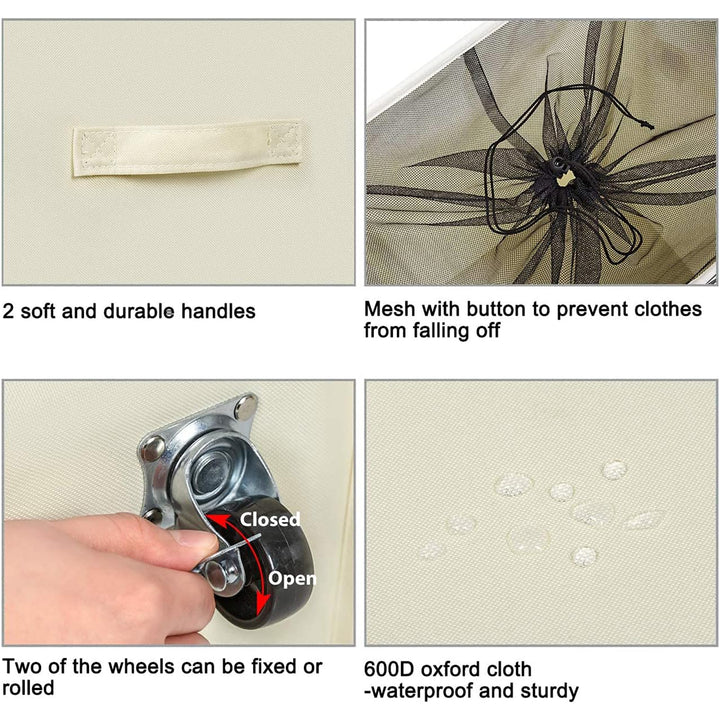 2 soft and durable handles

Mesh with button to prevent clothes from falling off

Closed

Open

Two of the wheels can be fixed or rolled

600D oxford cloth
-waterproof and sturdy