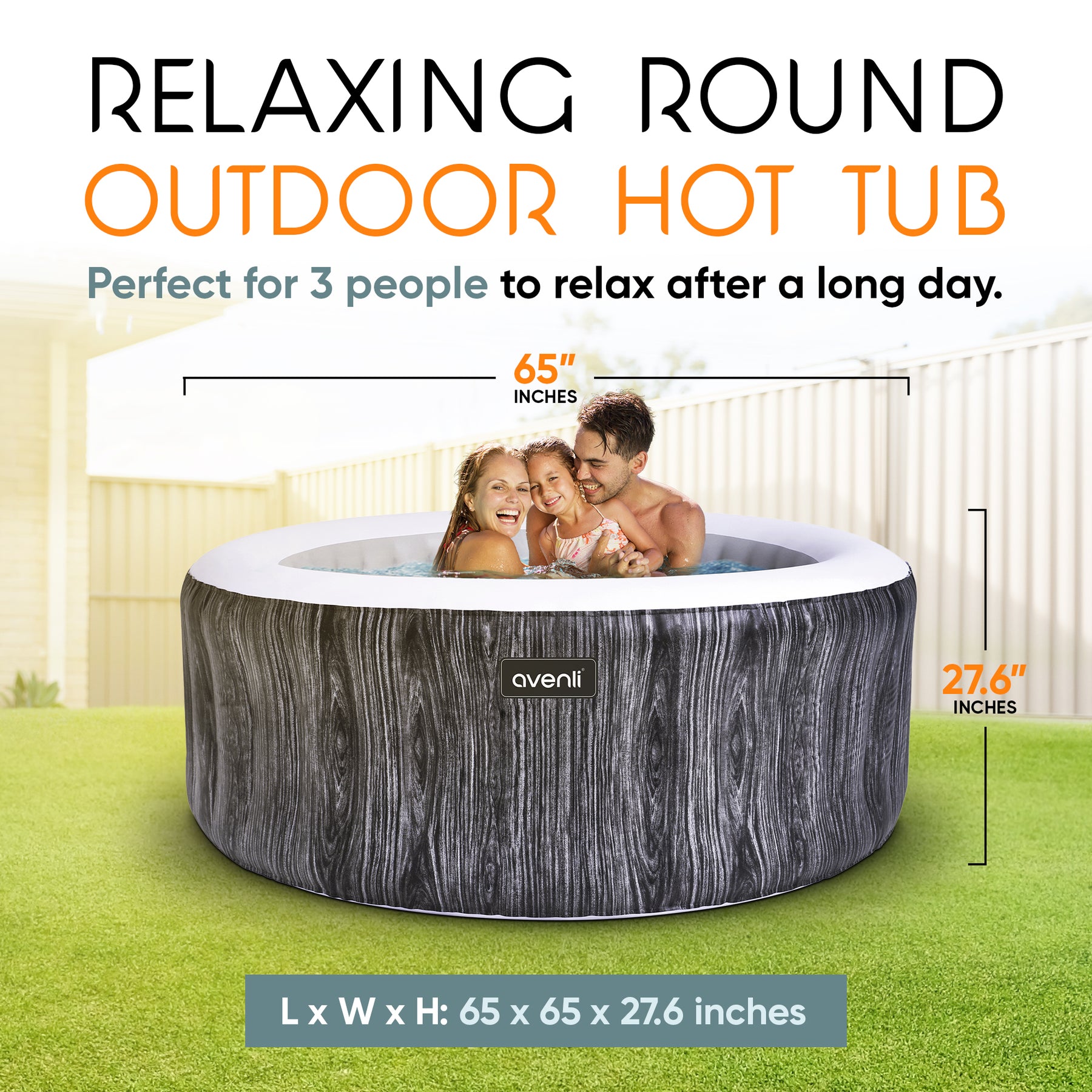 RELAXING ROUND
OUTDOOR HOT TUB

Perfect for 3 people to relax after a long day.

65"
INCHES

avenli

27.6"
INCHES

L x W x H: 65 x 65 x 27.6 inches