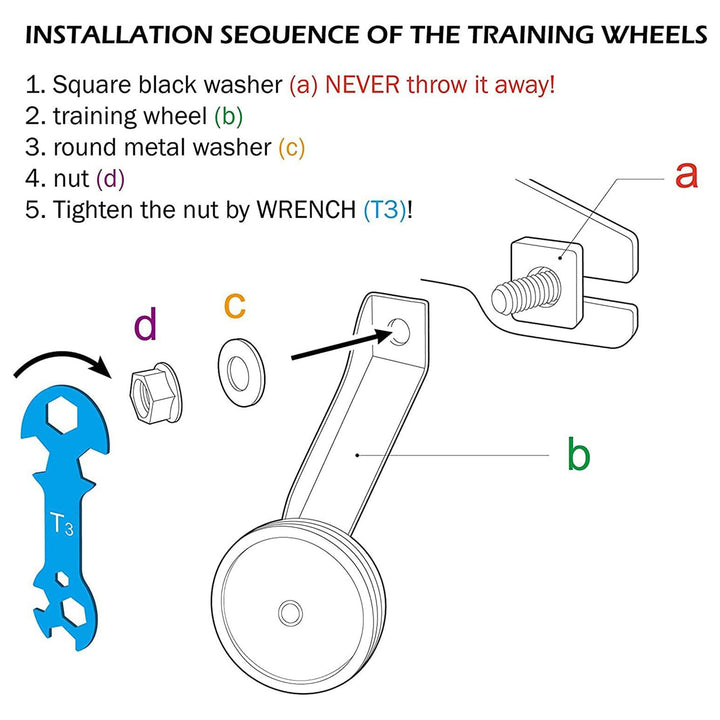 INSTALLATION SEQUENCE OF THE TRAINING WHEELS

1. Square black washer (a) NEVER throw it away!
2. training wheel (b)
3. round metal washer (c)
4. nut (d)
5. Tighten the nut by WRENCH (T3)!

a

c

d

b

$T_3$