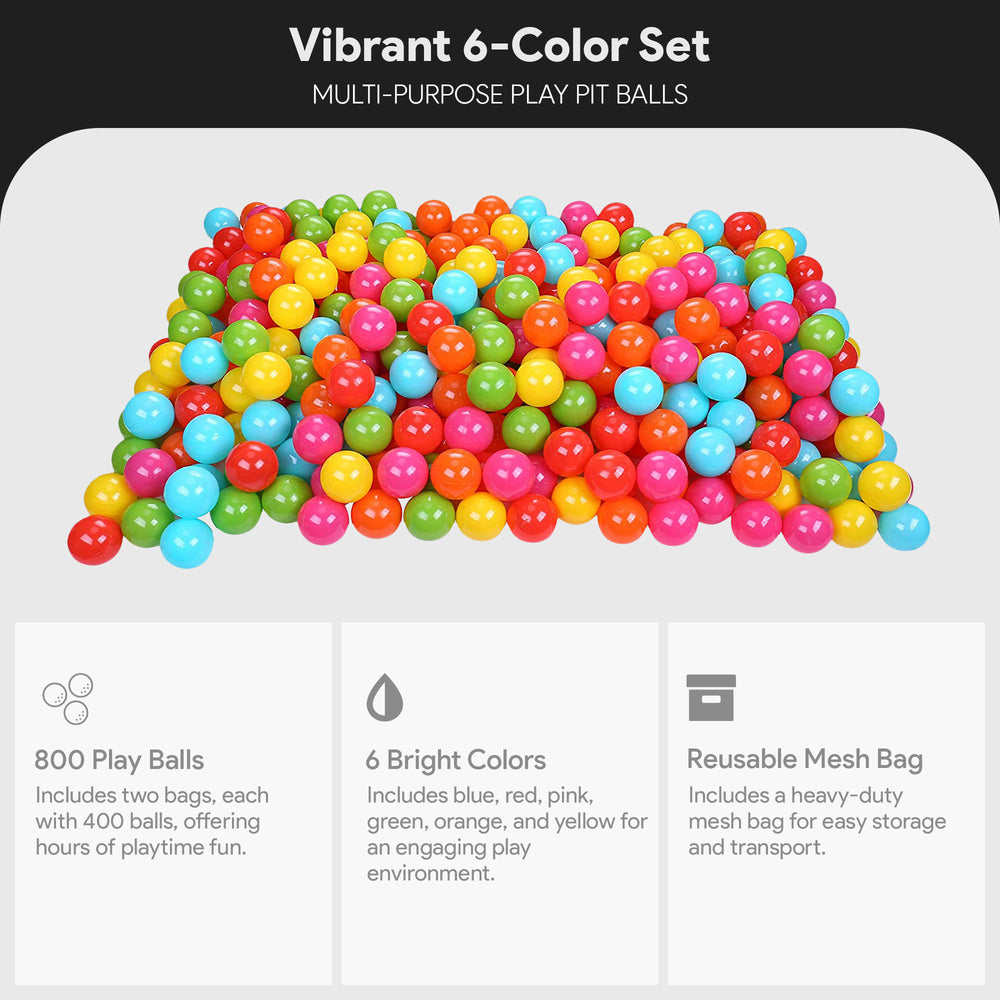 Vibrant 6-Color Set

MULTI-PURPOSE PLAY PIT BALLS

800 Play Balls

Includes two bags, each with 400 balls, offering hours of playtime fun.

6 Bright Colors

Includes blue, red, pink, green, orange, and yellow for an engaging play environment.

Reusable Mesh Bag

Includes a heavy-duty mesh bag for easy storage and transport.