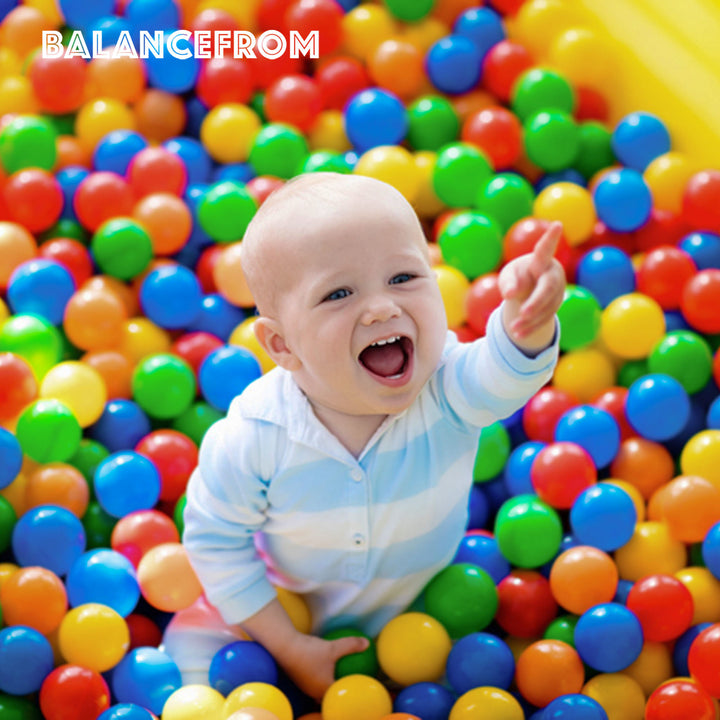 BALANCEFROM