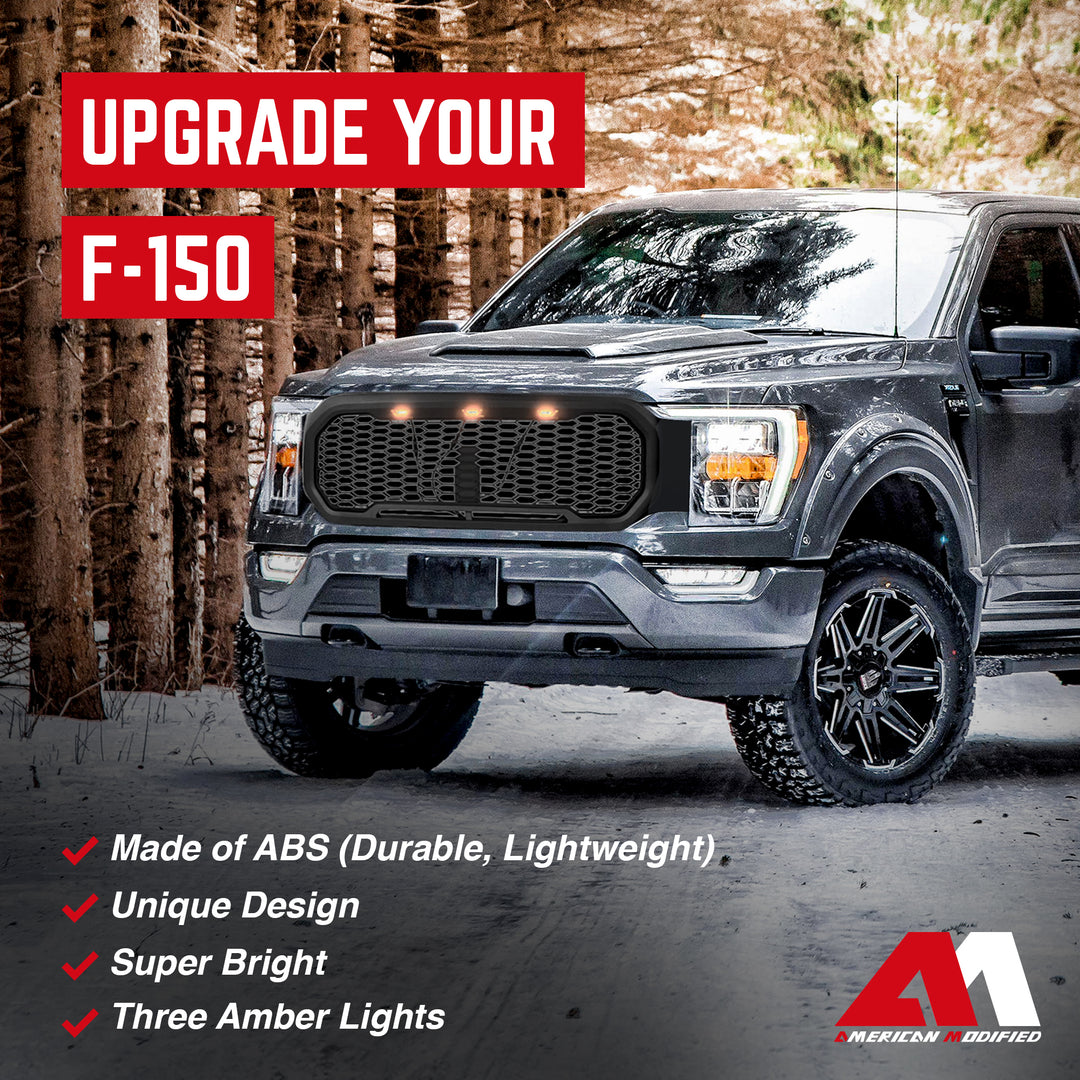 UPGRADE YOUR
F-150

Made of ABS (Durable, Lightweight)
Unique Design
Super Bright
Three Amber Lights

AMERICAN MODIFIED