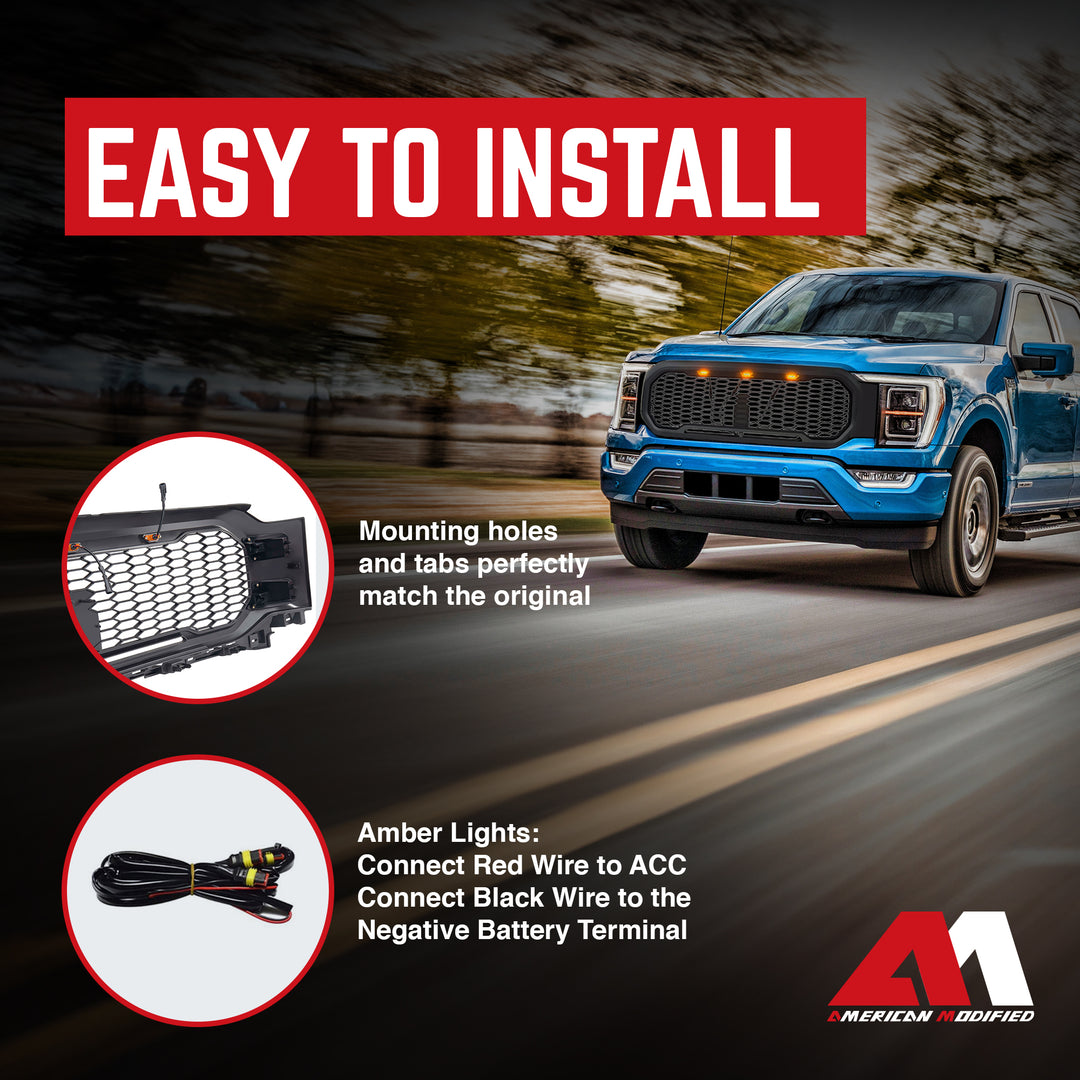 EASY TO INSTALL

Mounting holes and tabs perfectly match the original

Amber Lights:
Connect Red Wire to ACC
Connect Black Wire to the Negative Battery Terminal

AM
AMERICAN MODIFIED