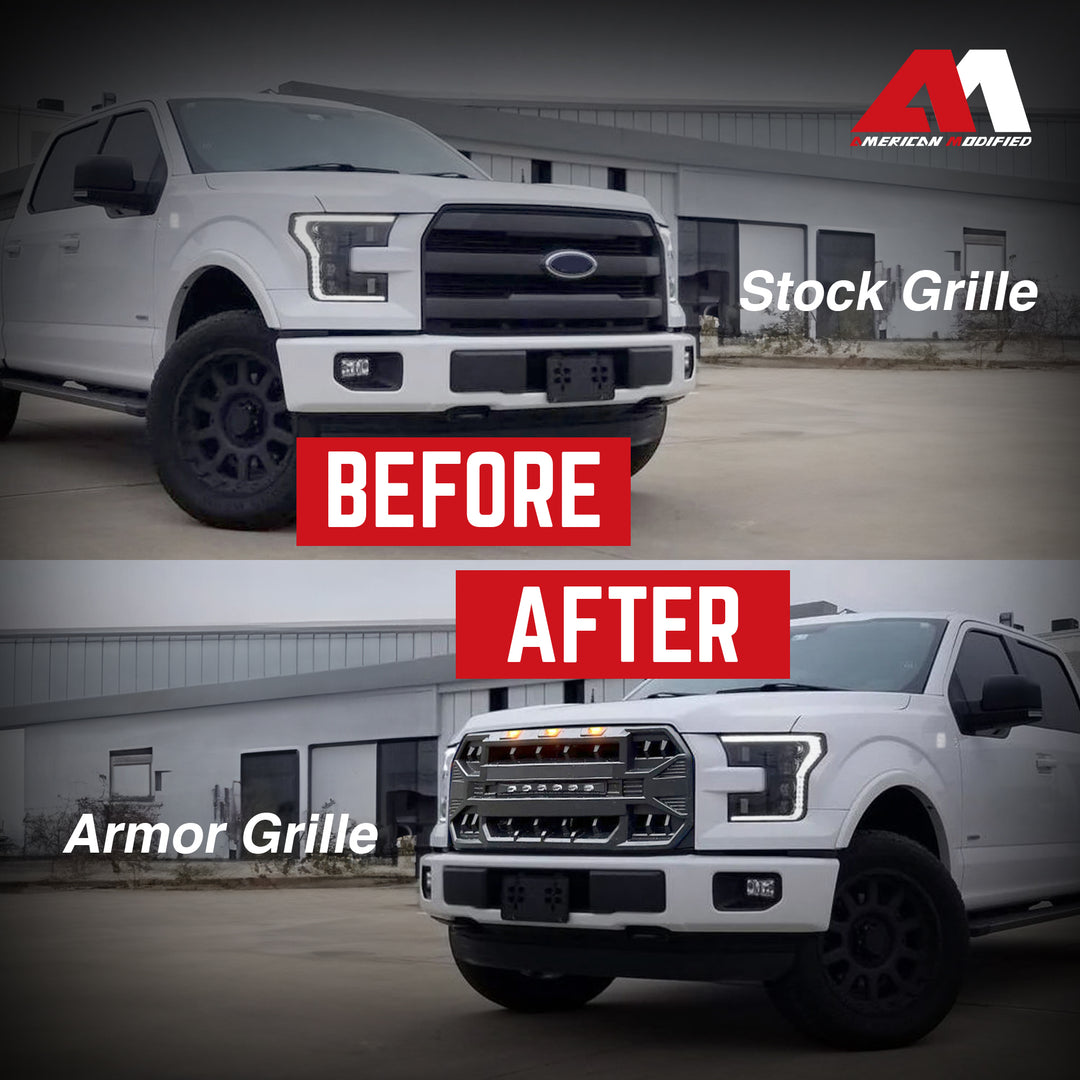 AMERICAN MODIFIED

Stock Grille

BEFORE

AFTER

Armor Grille