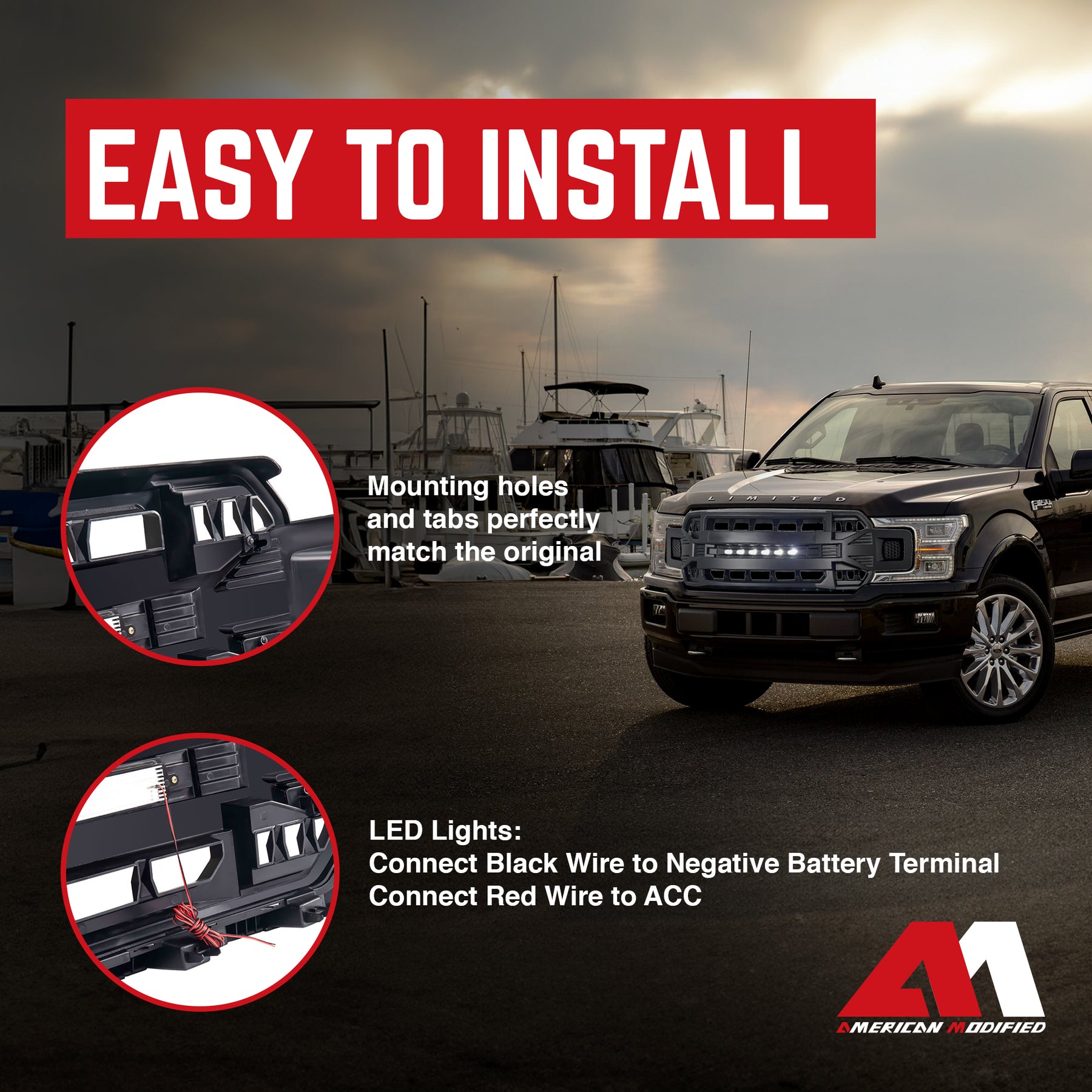 EASY TO INSTALL

Mounting holes and tabs perfectly match the original

LIMITED

LED Lights:
Connect Black Wire to Negative Battery Terminal
Connect Red Wire to ACC

AMERICAN MODIFIED