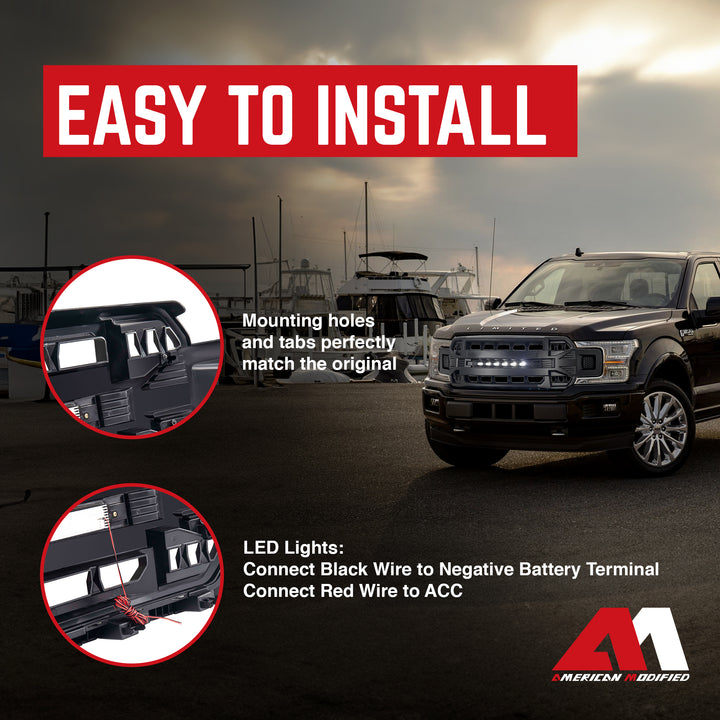 EASY TO INSTALL

Mounting holes and tabs perfectly match the original

LIMITED

LED Lights:
Connect Black Wire to Negative Battery Terminal
Connect Red Wire to ACC

AM
AMERICAN MODIFIED