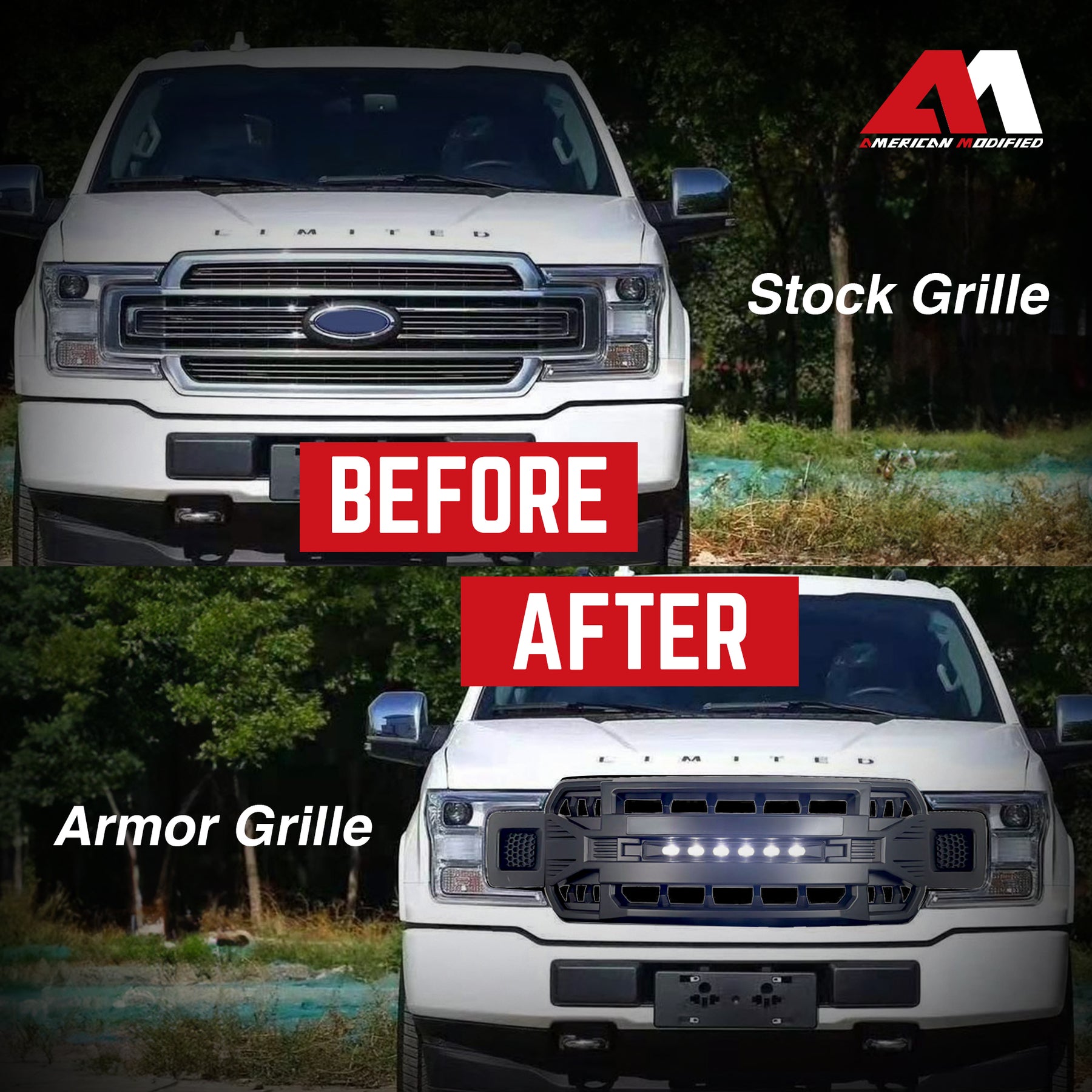 AMERICAN MODIFIED

LIMITED

Stock Grille

BEFORE

AFTER

LIMITED

Armor Grille