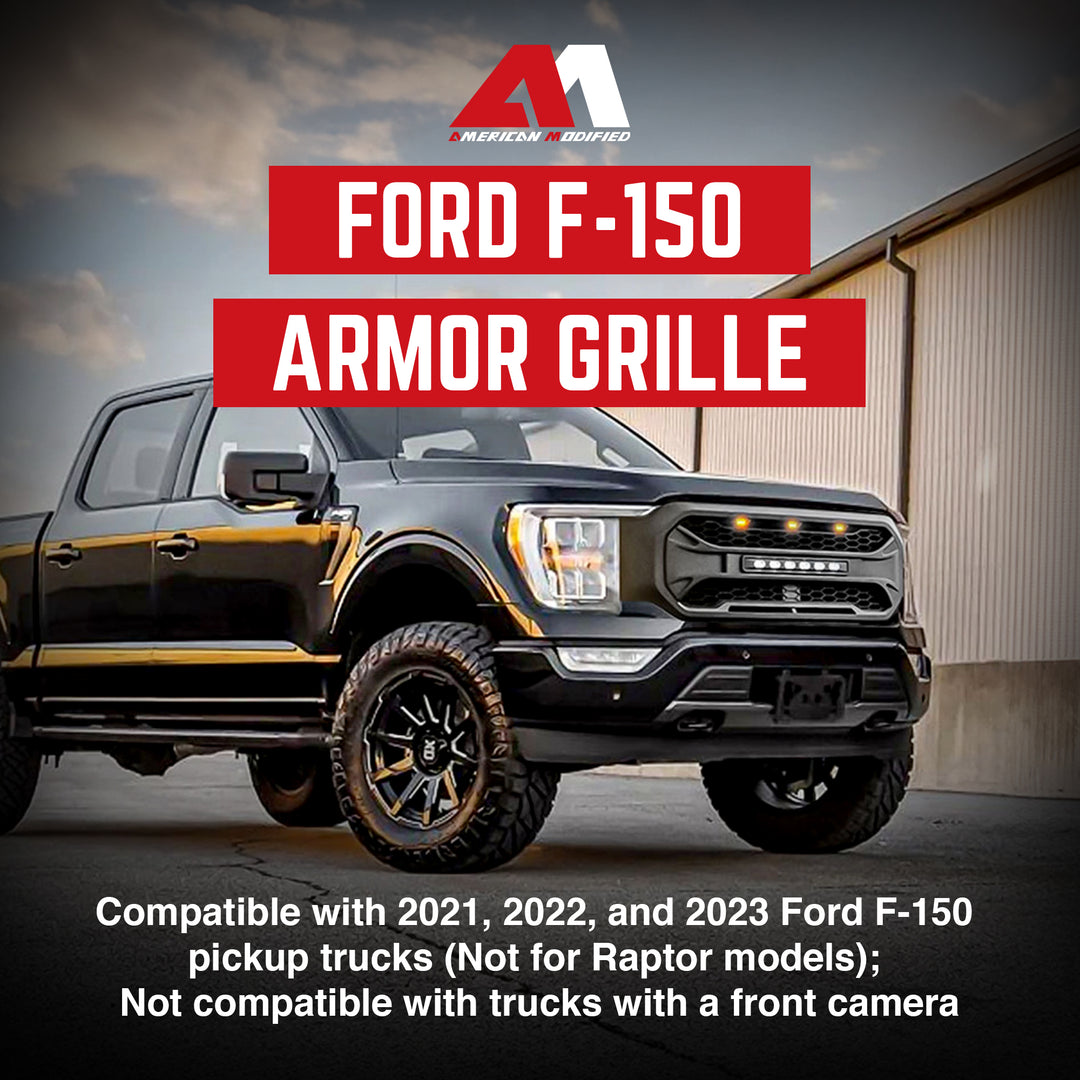 AMERICAN MODIFIED

FORD F-150
ARMOR GRILLE

Compatible with 2021, 2022, and 2023 Ford F-150 pickup trucks (Not for Raptor models); Not compatible with trucks with a front camera