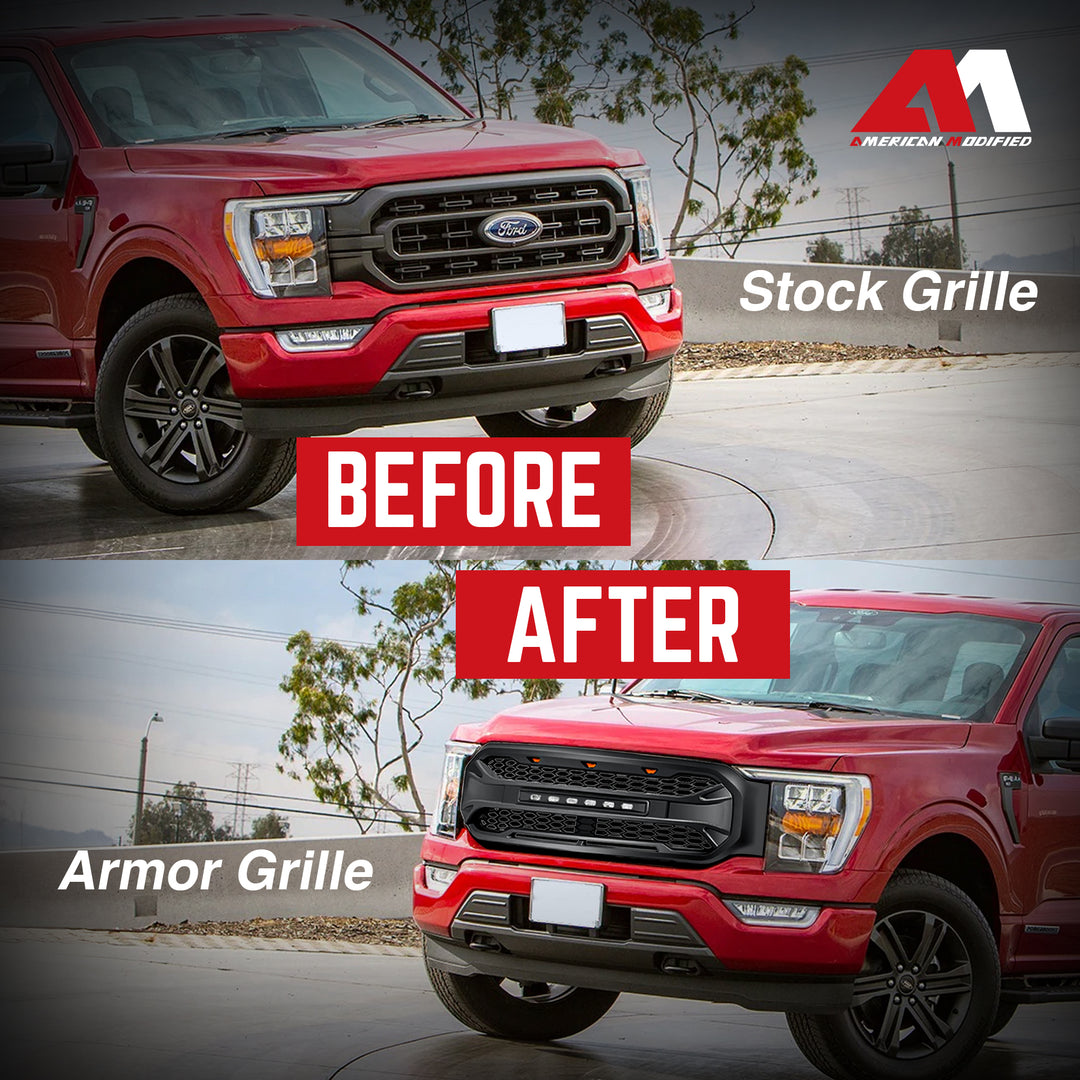 AMERICAN MODIFIED

Ford

Stock Grille

BEFORE

AFTER

Armor Grille