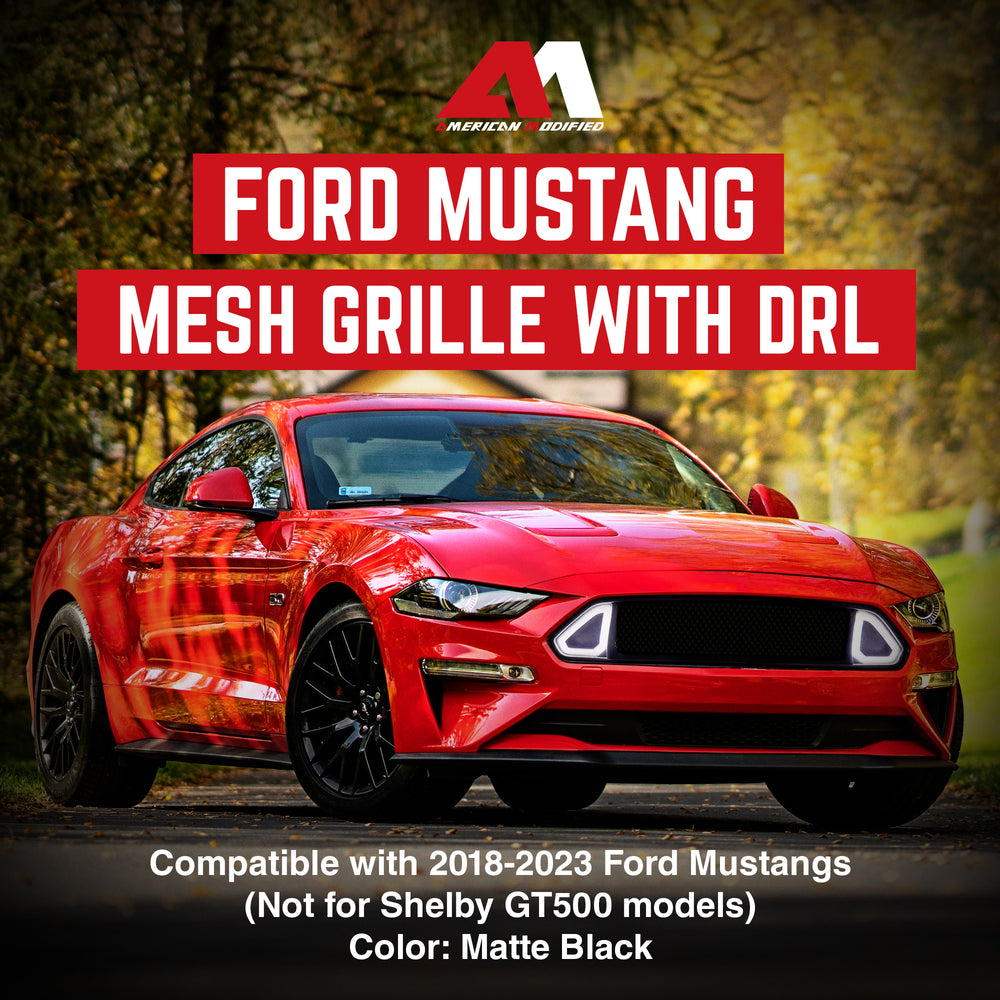 AMERICAN MODIFIED

FORD MUSTANG
MESH GRILLE WITH DRL

Compatible with 2018-2023 Ford Mustangs
(Not for Shelby GT500 models)
Color: Matte Black