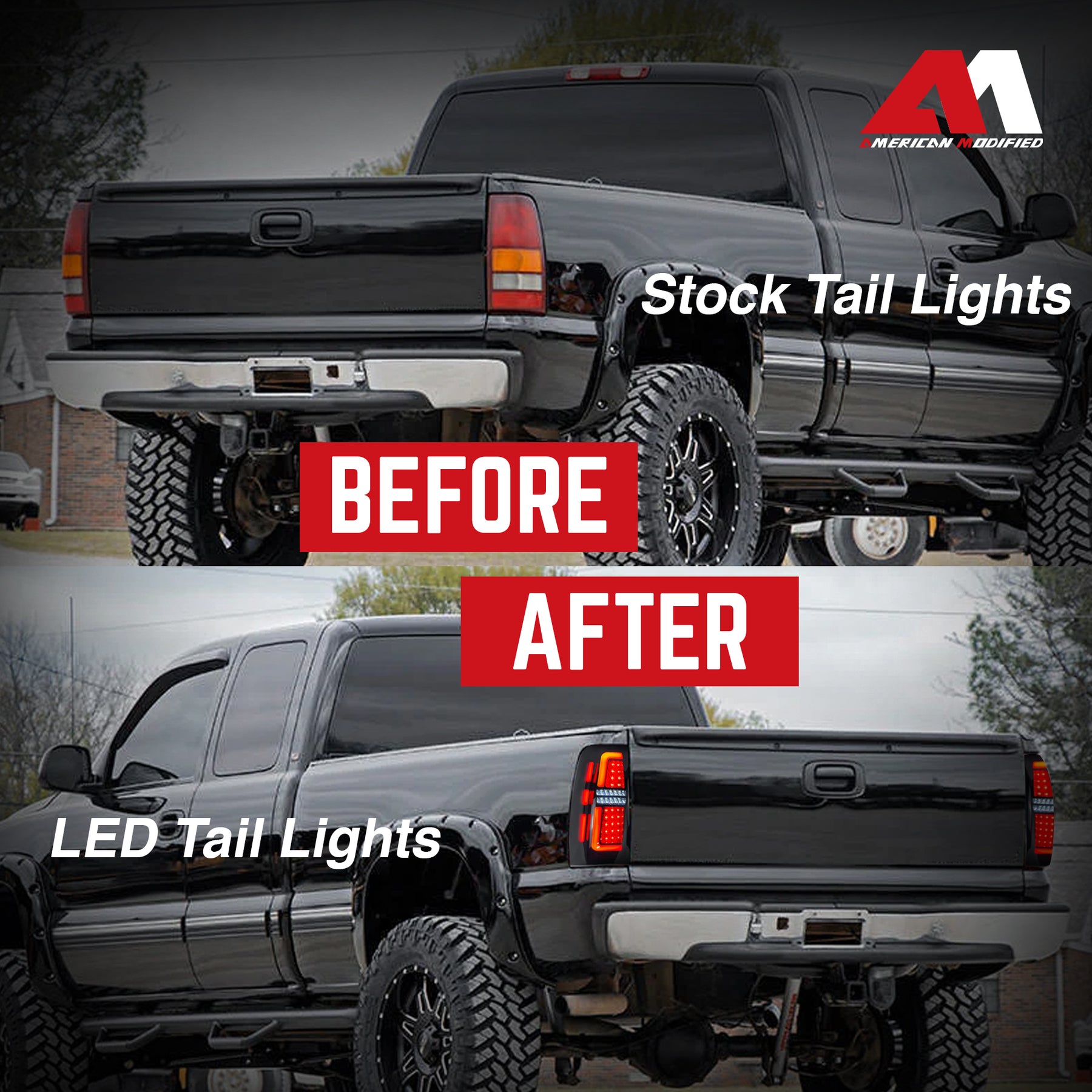 AMERICAN MODIFIED

Stock Tail Lights

BEFORE

AFTER

LED Tail Lights