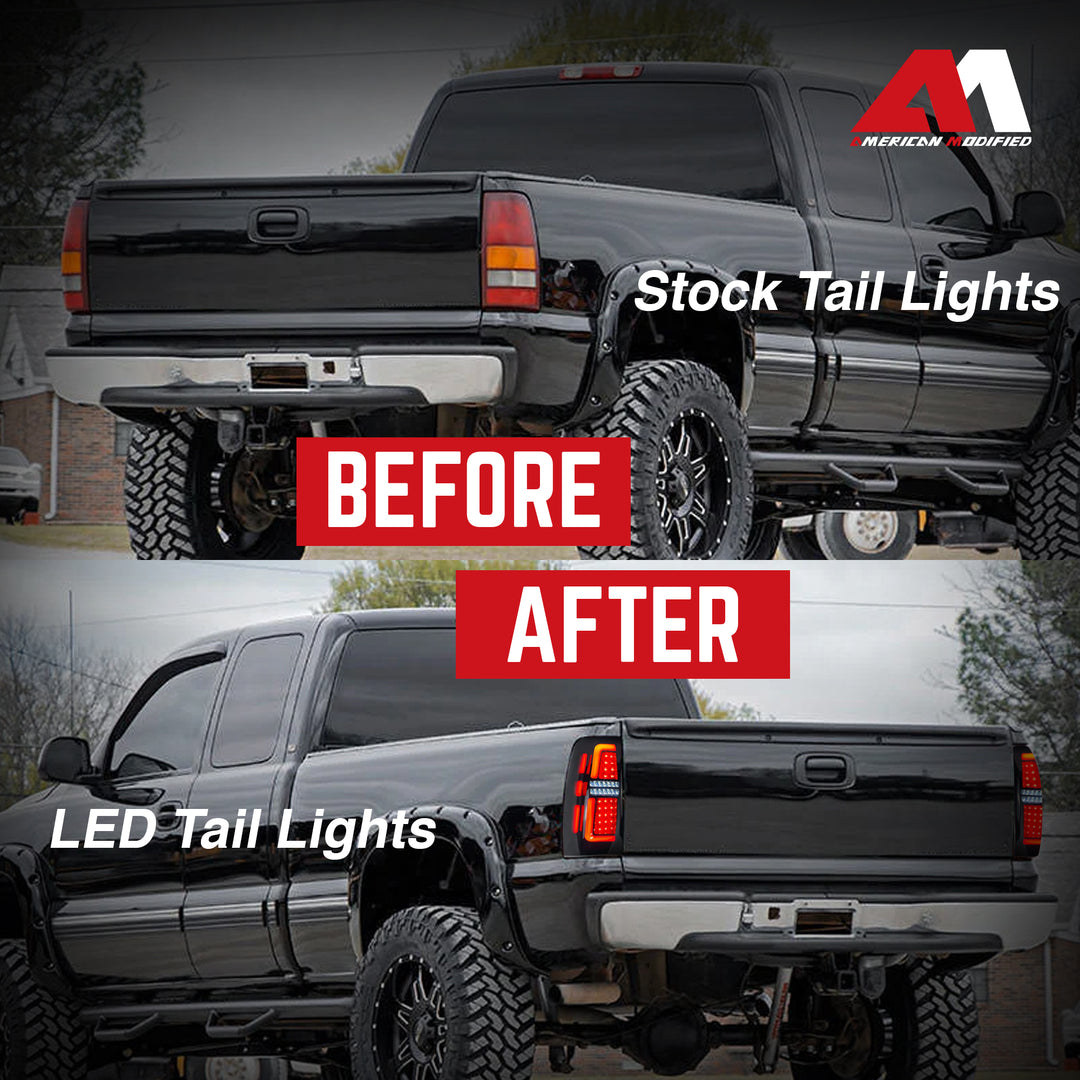 AMERICAN MODIFIED

Stock Tail Lights

BEFORE

AFTER

LED Tail Lights