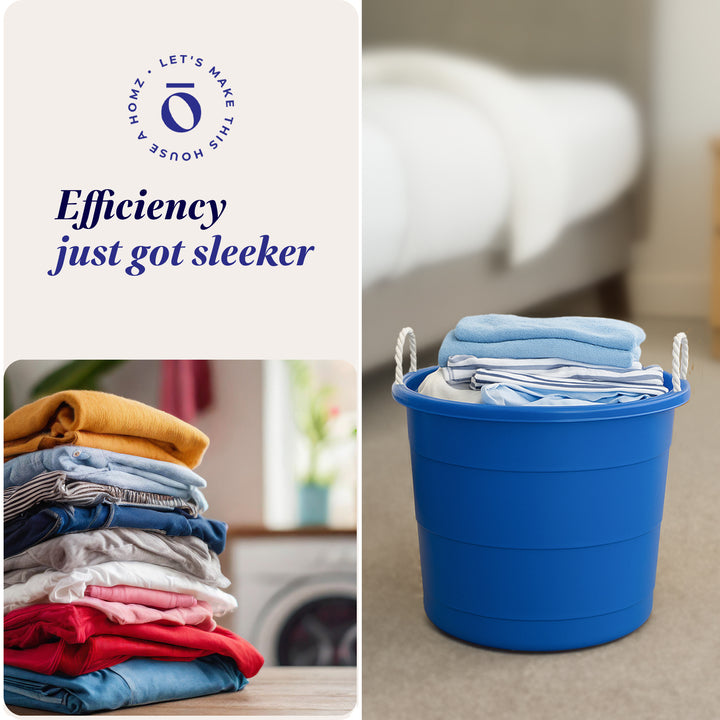 LET'S MAKE THIS HOUSE A HOMZ •

Efficiency
just got sleeker