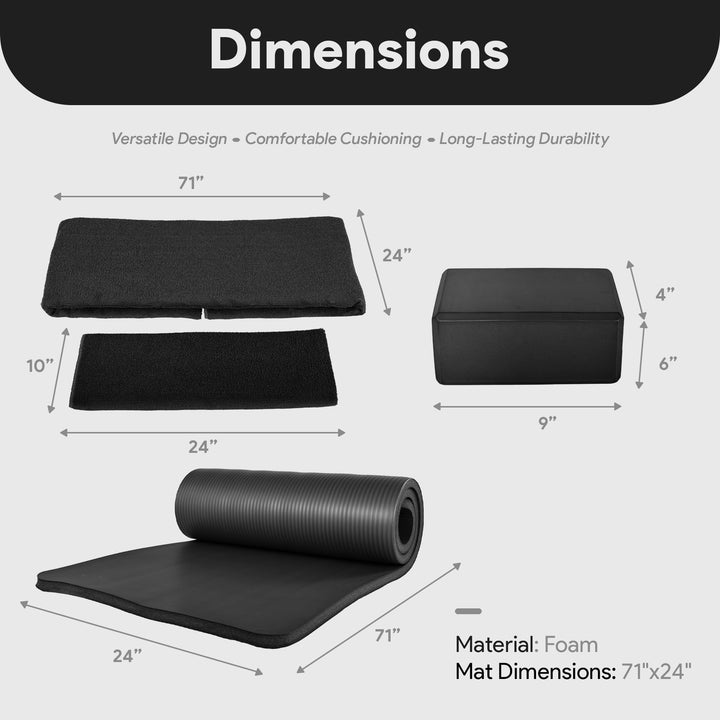 Dimensions

Versatile Design • Comfortable Cushioning • Long-Lasting Durability

71”

24”

10”

24”

4”

6”

9”

24”

71”

Material: Foam
Mat Dimensions: 71"x24"