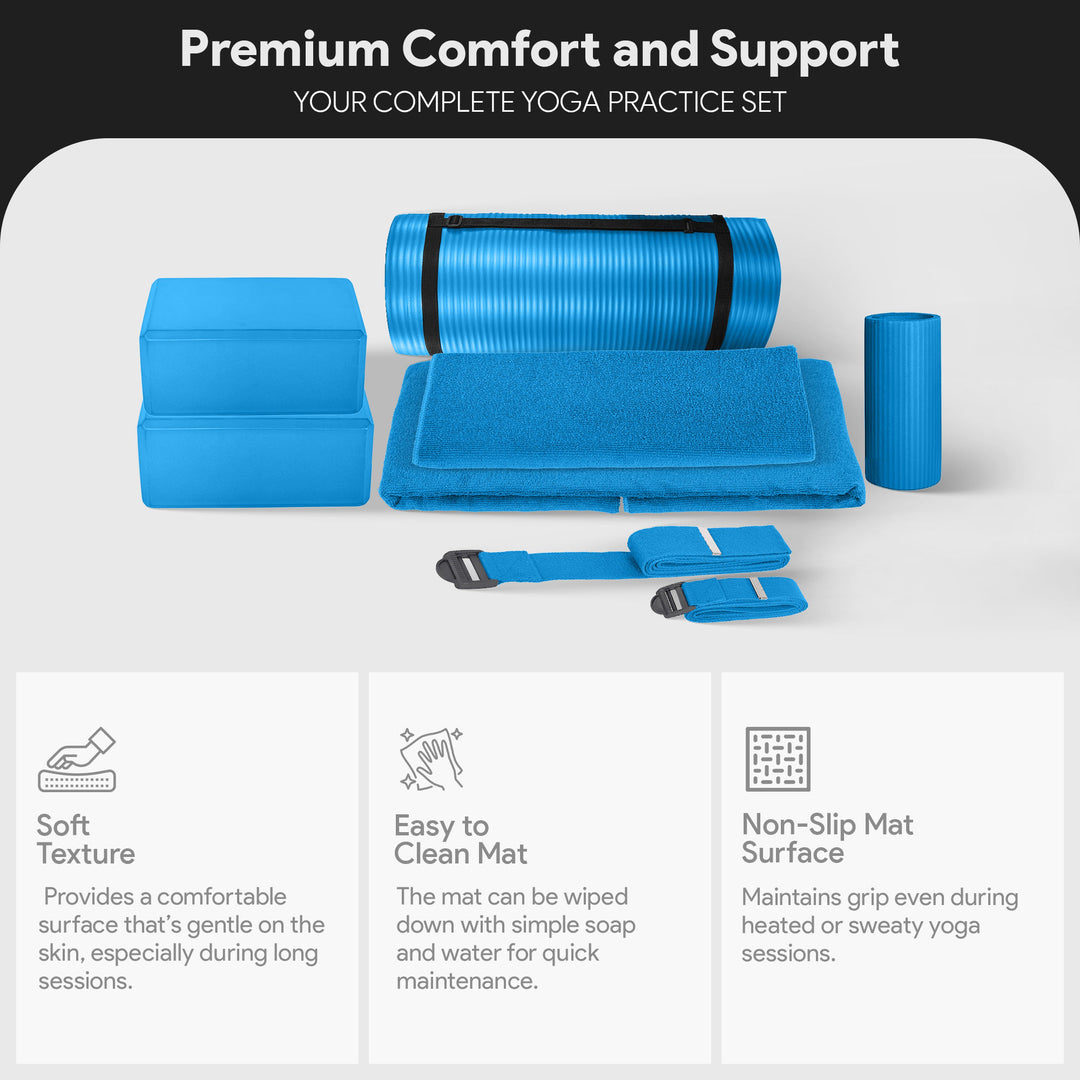 Premium Comfort and Support
YOUR COMPLETE YOGA PRACTICE SET

Soft Texture

Provides a comfortable surface that's gentle on the skin, especially during long sessions.

Easy to Clean Mat

The mat can be wiped down with simple soap and water for quick maintenance.

Non-Slip Mat Surface

Maintains grip even during heated or sweaty yoga sessions.