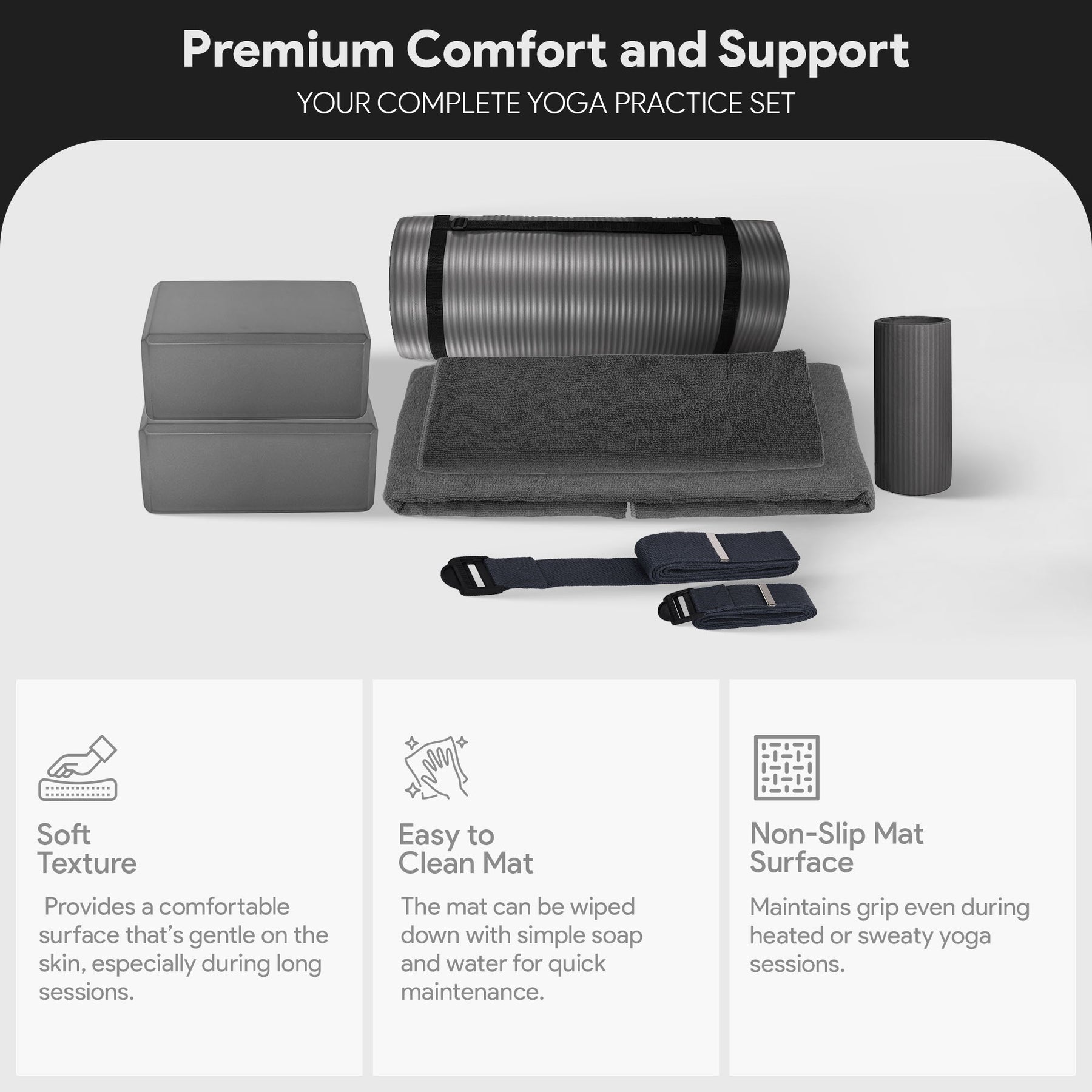 Premium Comfort and Support
YOUR COMPLETE YOGA PRACTICE SET

Soft Texture

Provides a comfortable surface that's gentle on the skin, especially during long sessions.

Easy to Clean Mat

The mat can be wiped down with simple soap and water for quick maintenance.

Non-Slip Mat Surface

Maintains grip even during heated or sweaty yoga sessions.