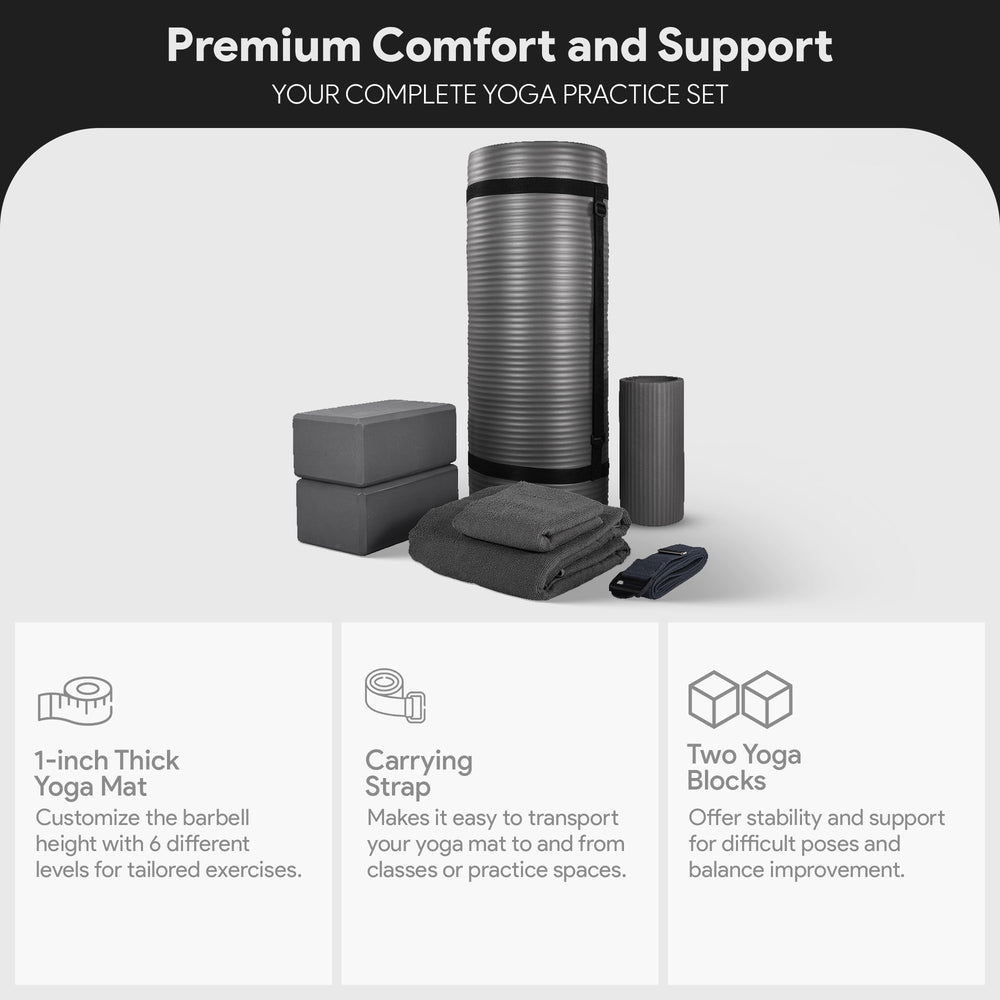 Premium Comfort and Support
YOUR COMPLETE YOGA PRACTICE SET

1-inch Thick Yoga Mat
Customize the barbell height with 6 different levels for tailored exercises.

Carrying Strap
Makes it easy to transport your yoga mat to and from classes or practice spaces.

Two Yoga Blocks
Offer stability and support for difficult poses and balance improvement.