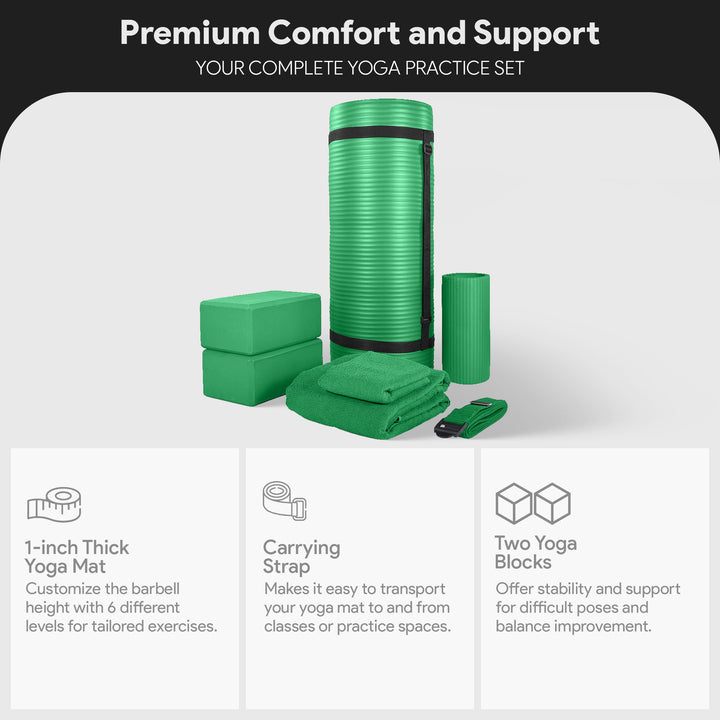 Premium Comfort and Support
YOUR COMPLETE YOGA PRACTICE SET

1-inch Thick Yoga Mat
Customize the barbell height with 6 different levels for tailored exercises.

Carrying Strap
Makes it easy to transport your yoga mat to and from classes or practice spaces.

Two Yoga Blocks
Offer stability and support for difficult poses and balance improvement.