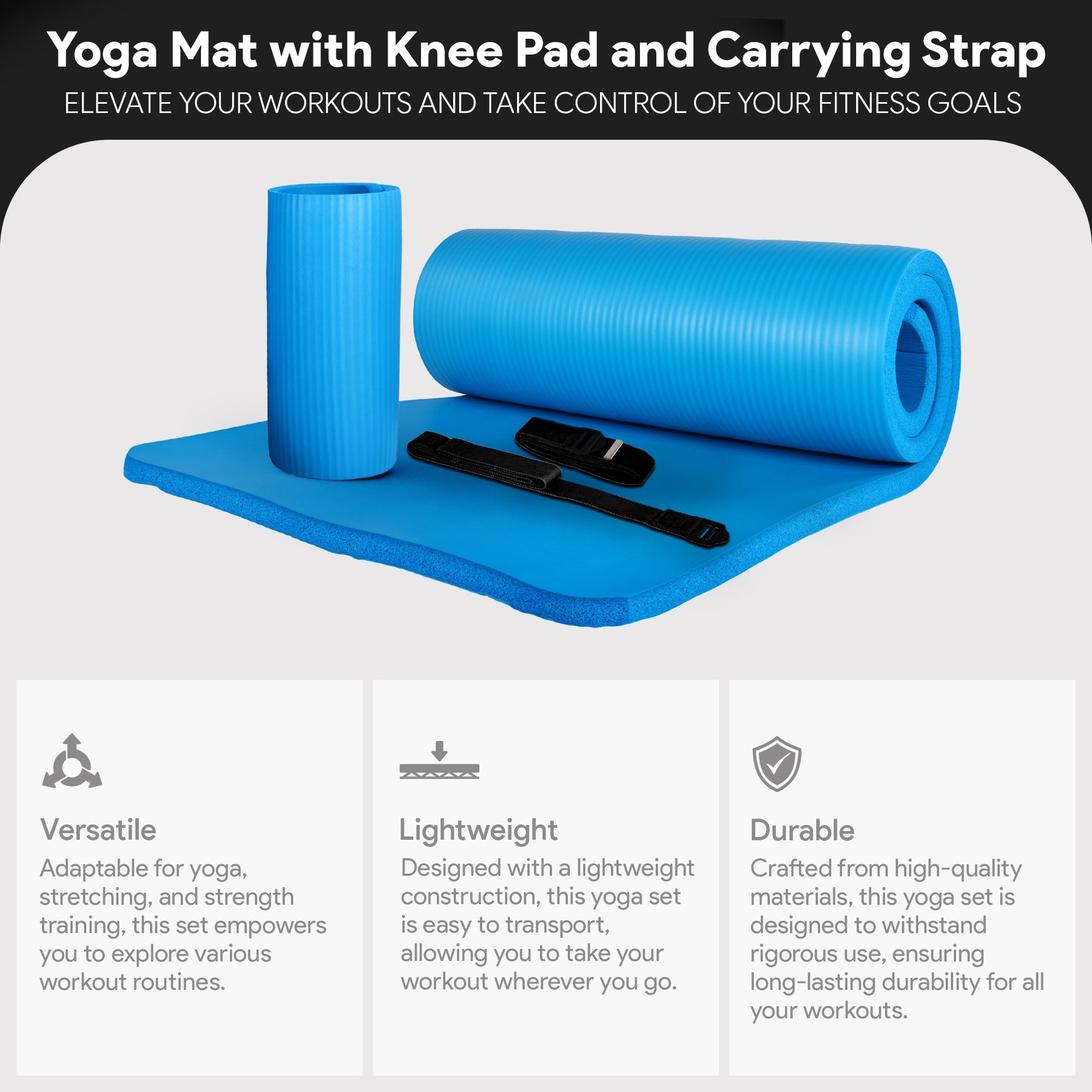 Yoga Mat with Knee Pad and Carrying Strap
ELEVATE YOUR WORKOUTS AND TAKE CONTROL OF YOUR FITNESS GOALS

Versatile
Adaptable for yoga, stretching, and strength training, this set empowers you to explore various workout routines.

Lightweight
Designed with a lightweight construction, this yoga set is easy to transport, allowing you to take your workout wherever you go.

Durable
Crafted from high-quality materials, this yoga set is designed to withstand rigorous use, ensuring long-lasting durability for all your workouts.