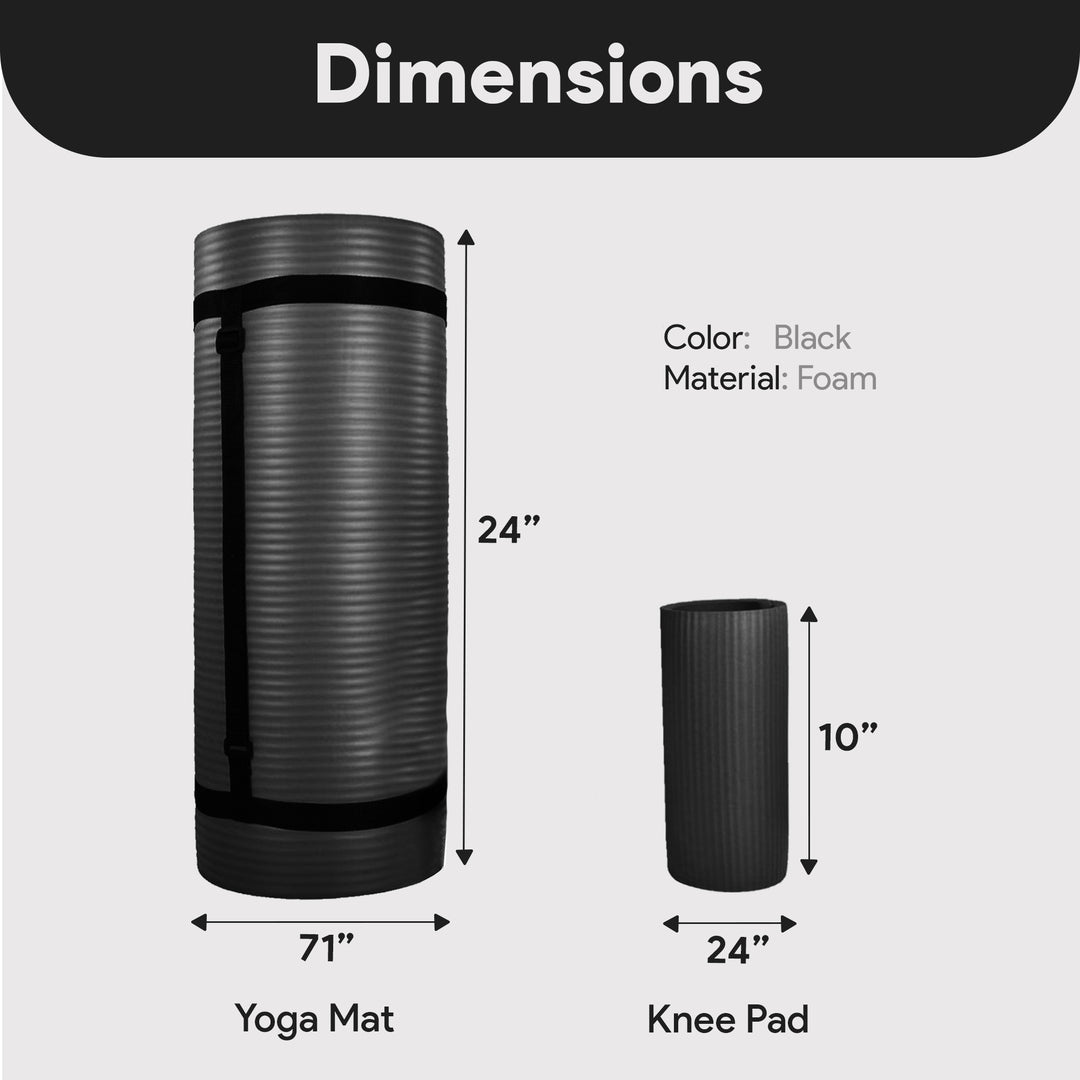 Dimensions

Color: Black
Material: Foam

24”

71”

Yoga Mat

10”

24”

Knee Pad