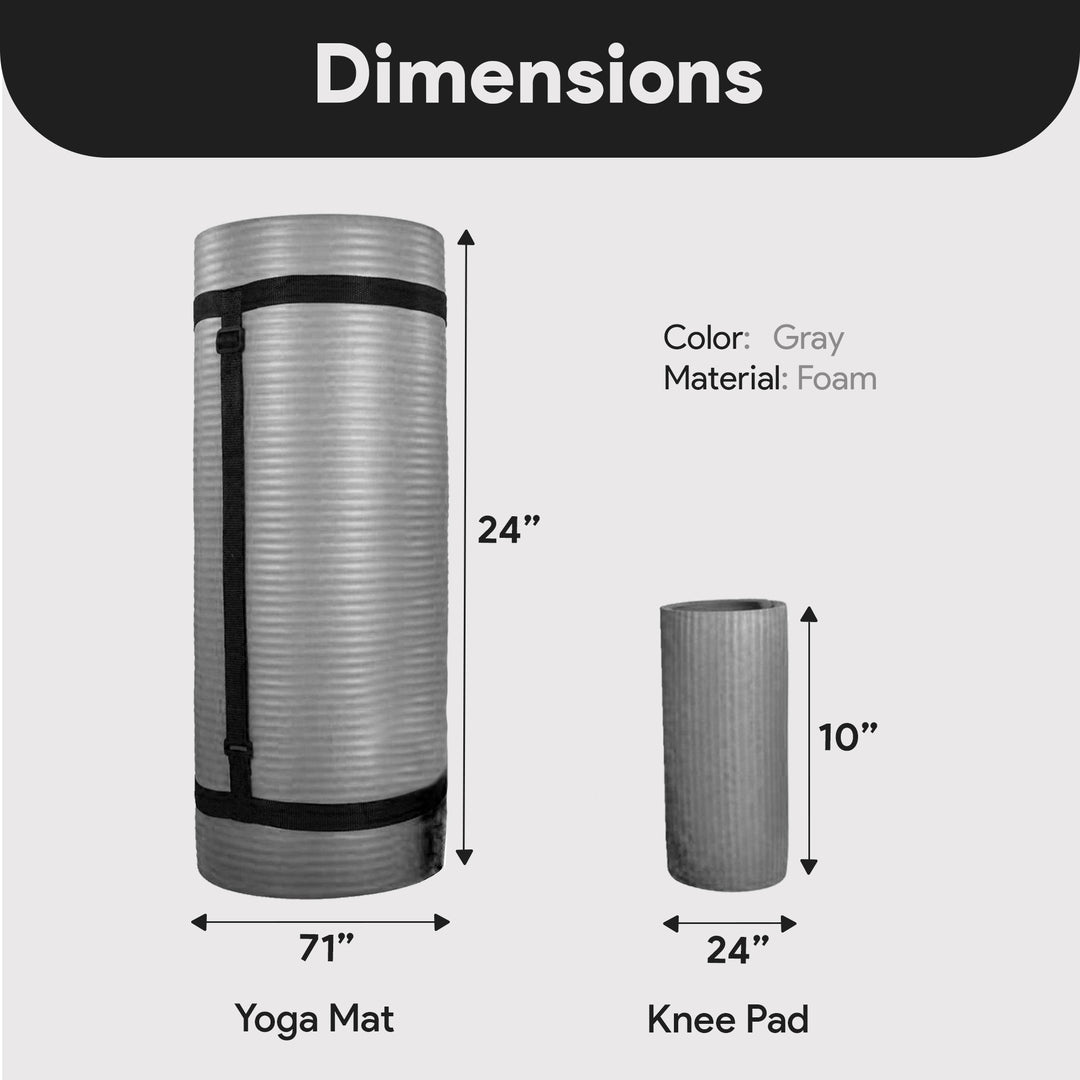 Dimensions

Color: Gray
Material: Foam

24”

71”

Yoga Mat

10”

24”

Knee Pad