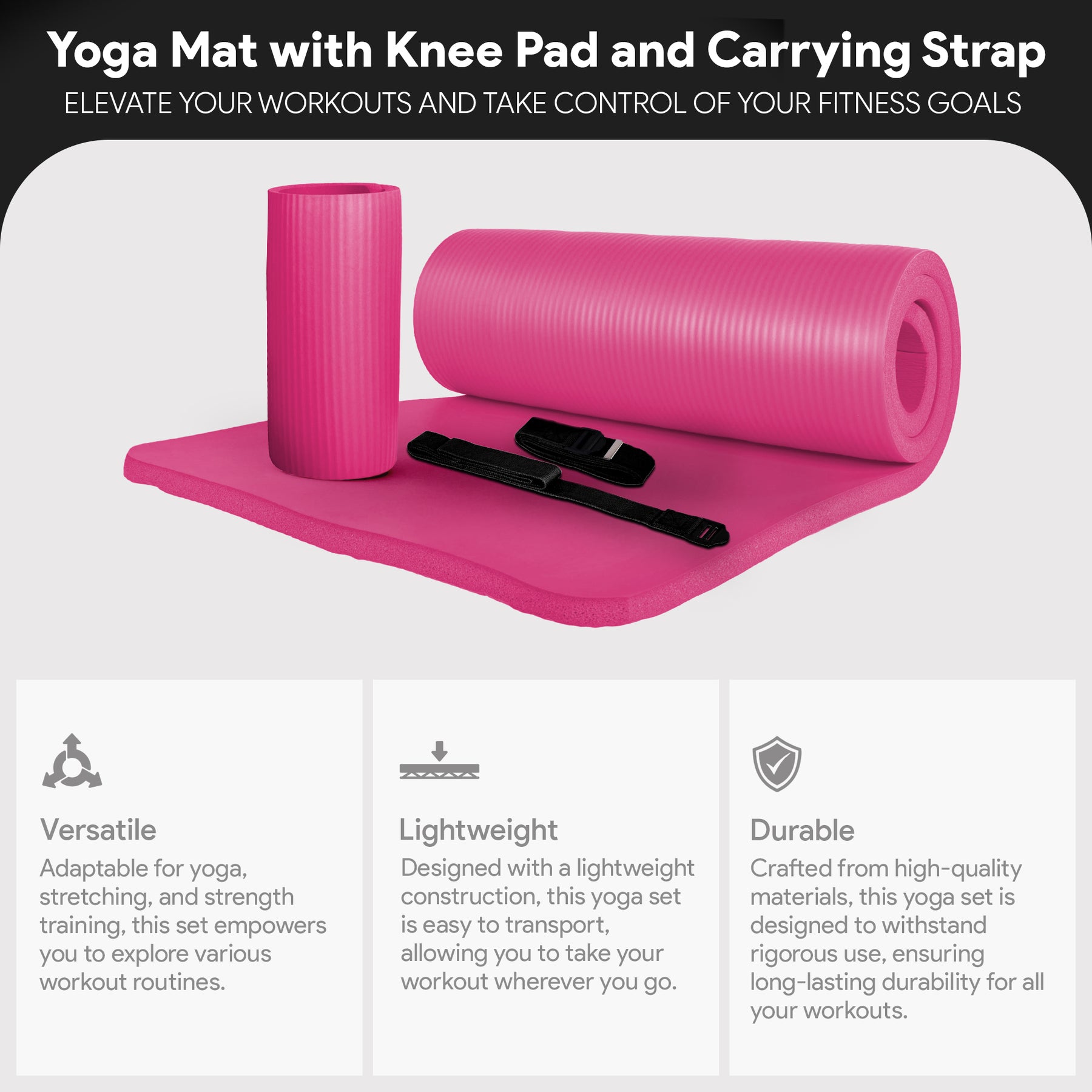 Yoga Mat with Knee Pad and Carrying Strap
ELEVATE YOUR WORKOUTS AND TAKE CONTROL OF YOUR FITNESS GOALS

Versatile
Adaptable for yoga, stretching, and strength training, this set empowers you to explore various workout routines.

Lightweight
Designed with a lightweight construction, this yoga set is easy to transport, allowing you to take your workout wherever you go.

Durable
Crafted from high-quality materials, this yoga set is designed to withstand rigorous use, ensuring long-lasting durability for all your workouts.