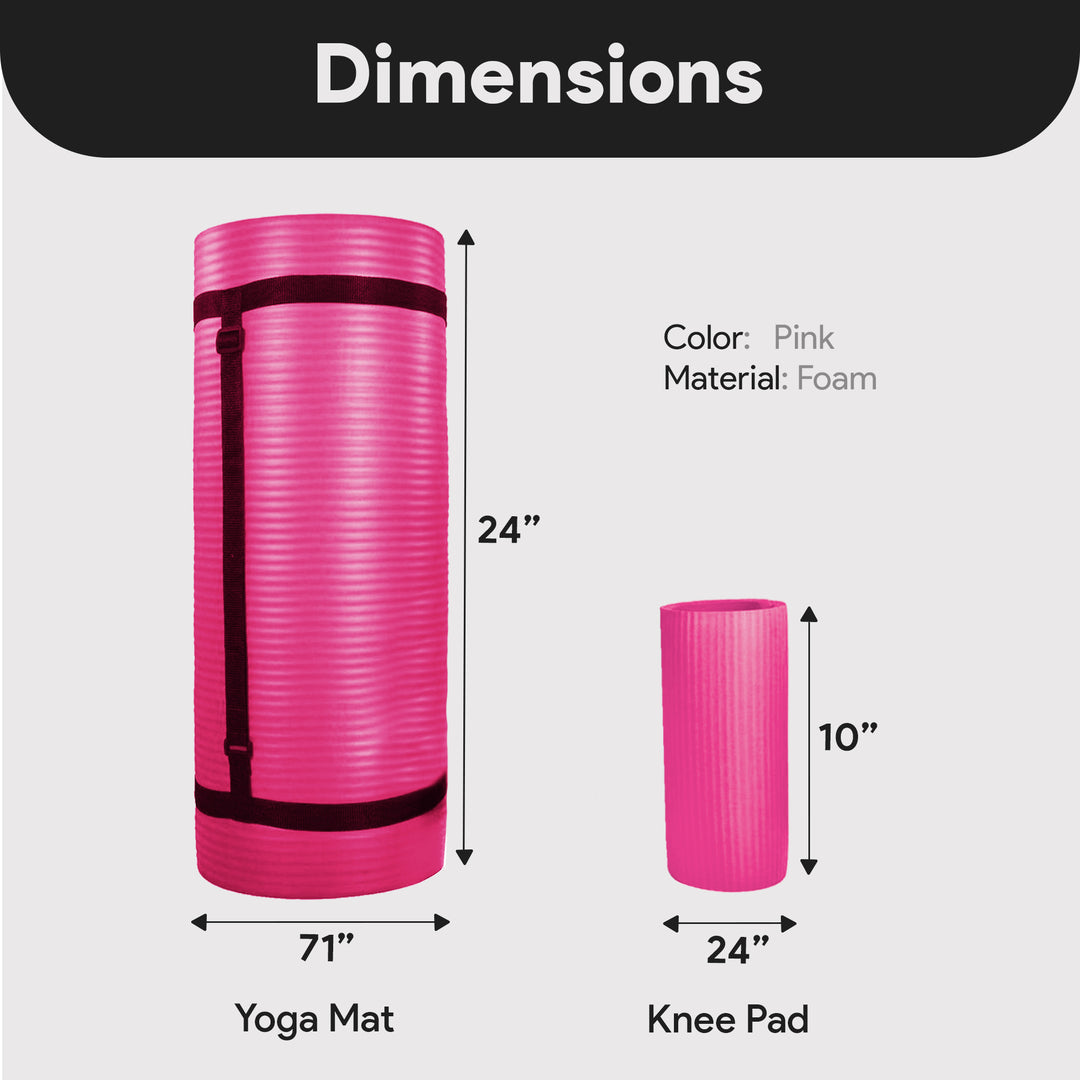 Dimensions

Color: Pink
Material: Foam

24”

71”

Yoga Mat

10”

24”

Knee Pad