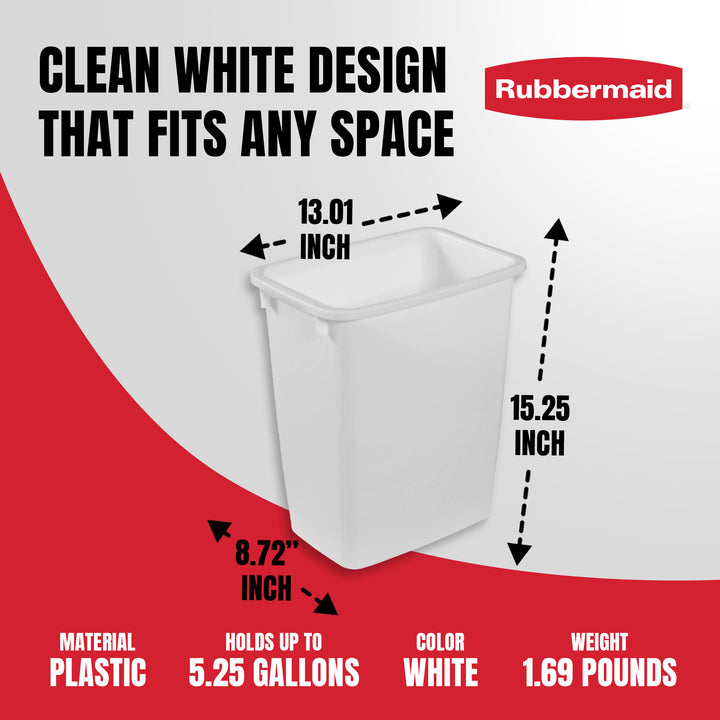 CLEAN WHITE DESIGN THAT FITS ANY SPACE

Rubbermaid

13.01 INCH

15.25 INCH

8.72" INCH

MATERIAL
PLASTIC

HOLDS UP TO
5.25 GALLONS

COLOR
WHITE

WEIGHT
1.69 POUNDS