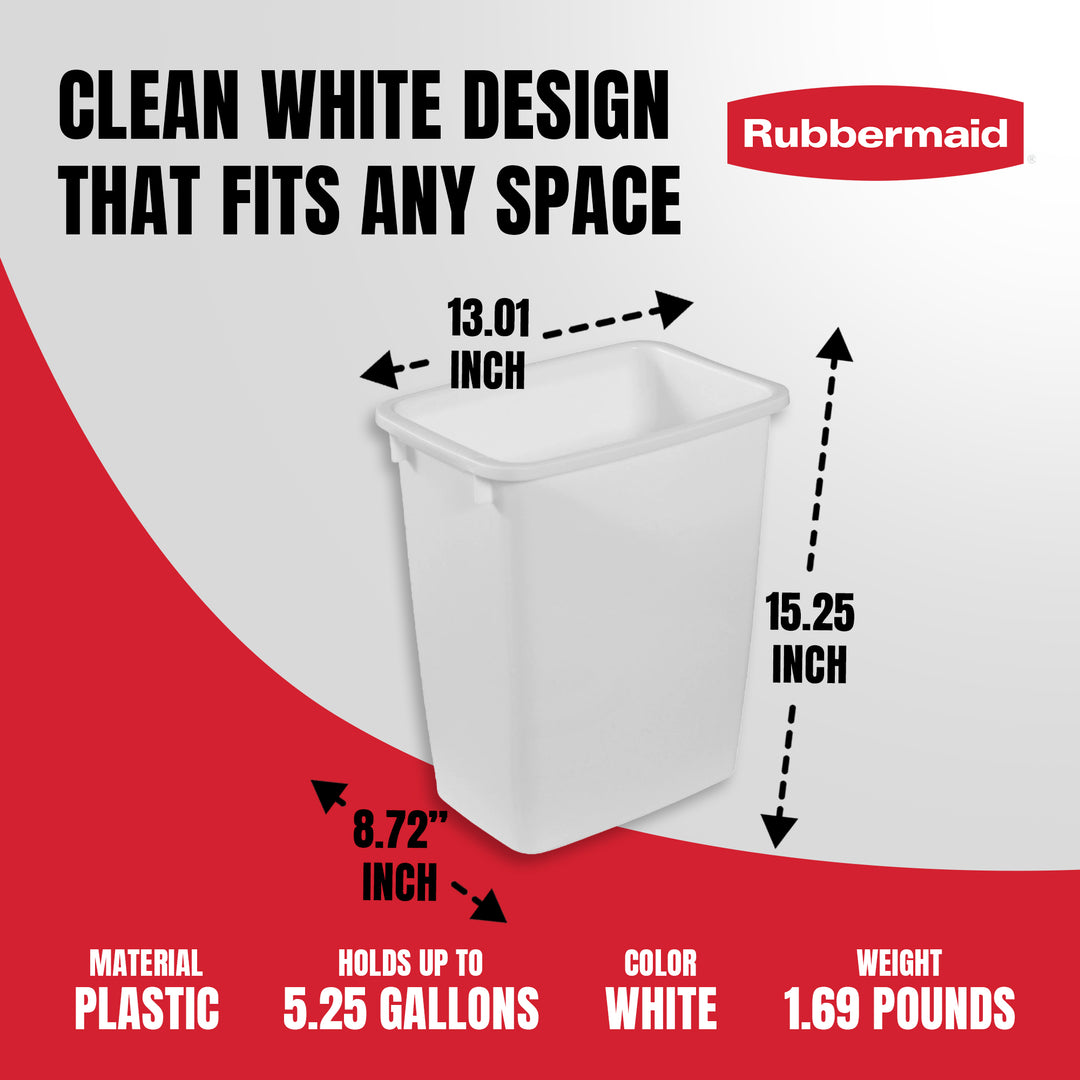 CLEAN WHITE DESIGN THAT FITS ANY SPACE

Rubbermaid®

13.01 INCH

15.25 INCH

8.72" INCH

MATERIAL
PLASTIC

HOLDS UP TO
5.25 GALLONS

COLOR
WHITE

WEIGHT
1.69 POUNDS