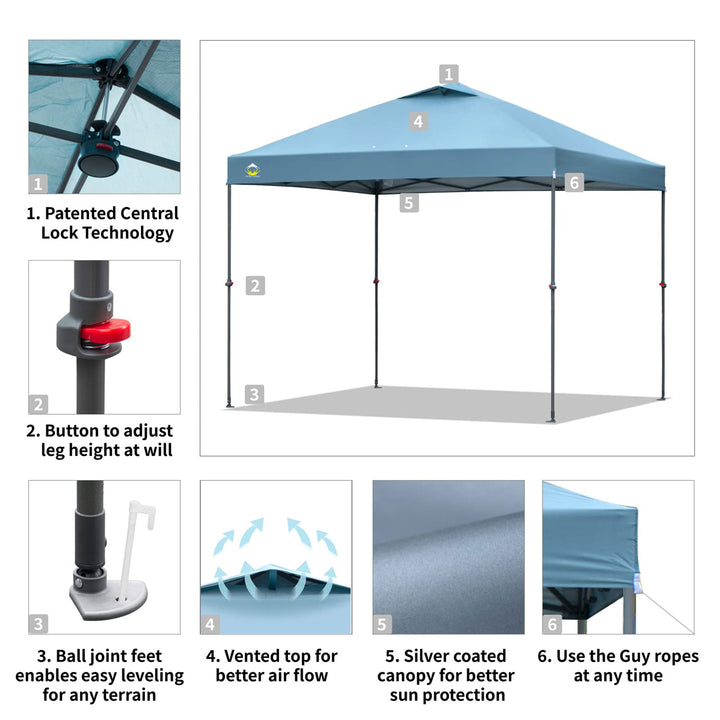 1

1. Patented Central Lock Technology

2

2. Button to adjust leg height at will

1

4

6

5

2

3

3

3. Ball joint feet enables easy leveling for any terrain

4

4. Vented top for better air flow

5

5. Silver coated canopy for better sun protection

6

6. Use the Guy ropes at any time