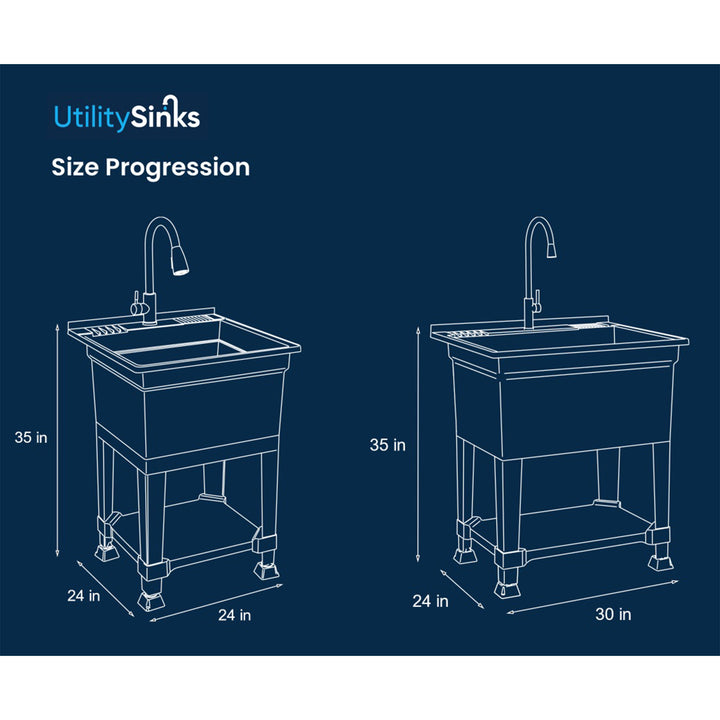 UtilitySinks

Size Progression

35 in

24 in

24 in

35 in

24 in

30 in