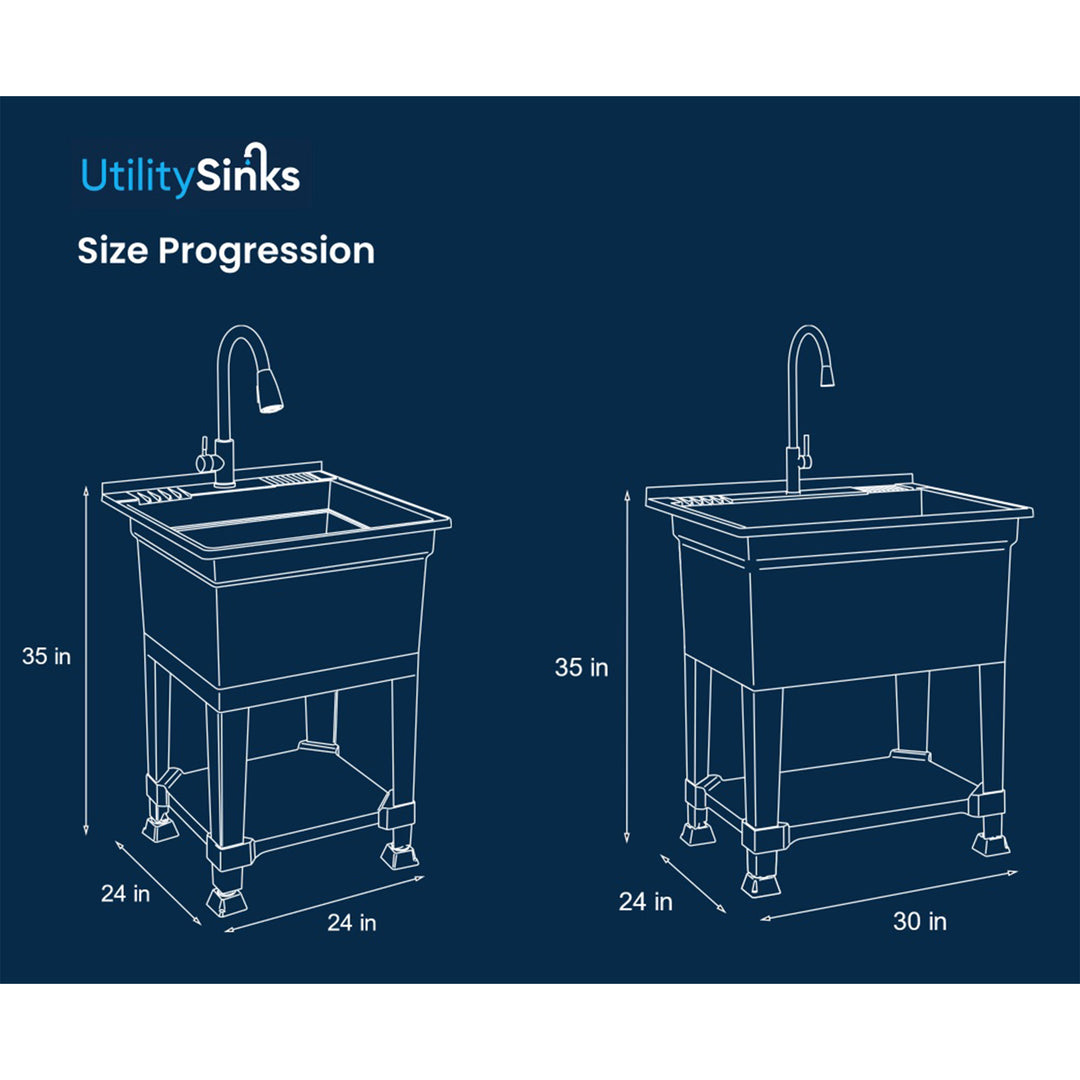 UtilitySinks

Size Progression

35 in

24 in

24 in

35 in

24 in

30 in