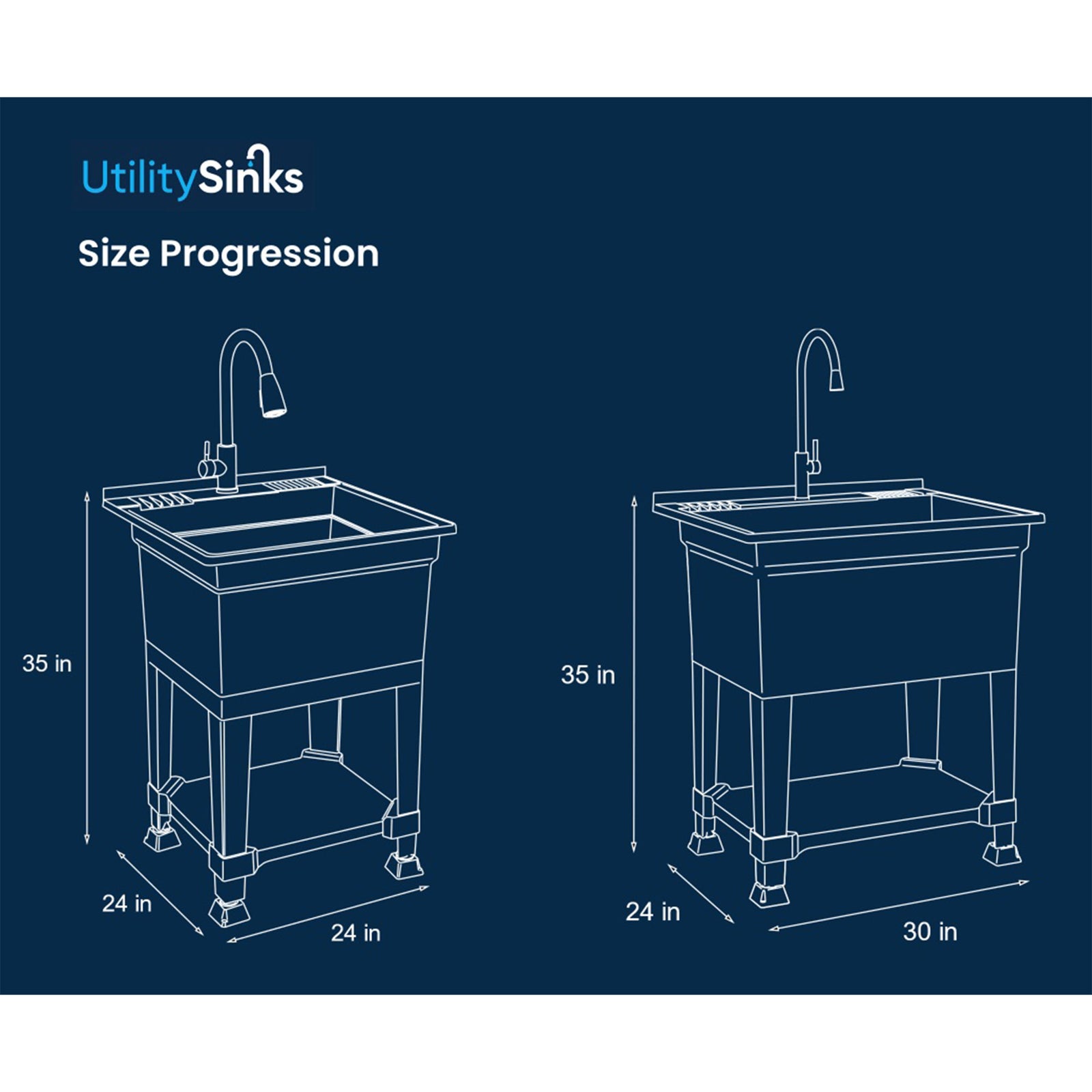 UtilitySinks

Size Progression

35 in

24 in

24 in

35 in

24 in

30 in