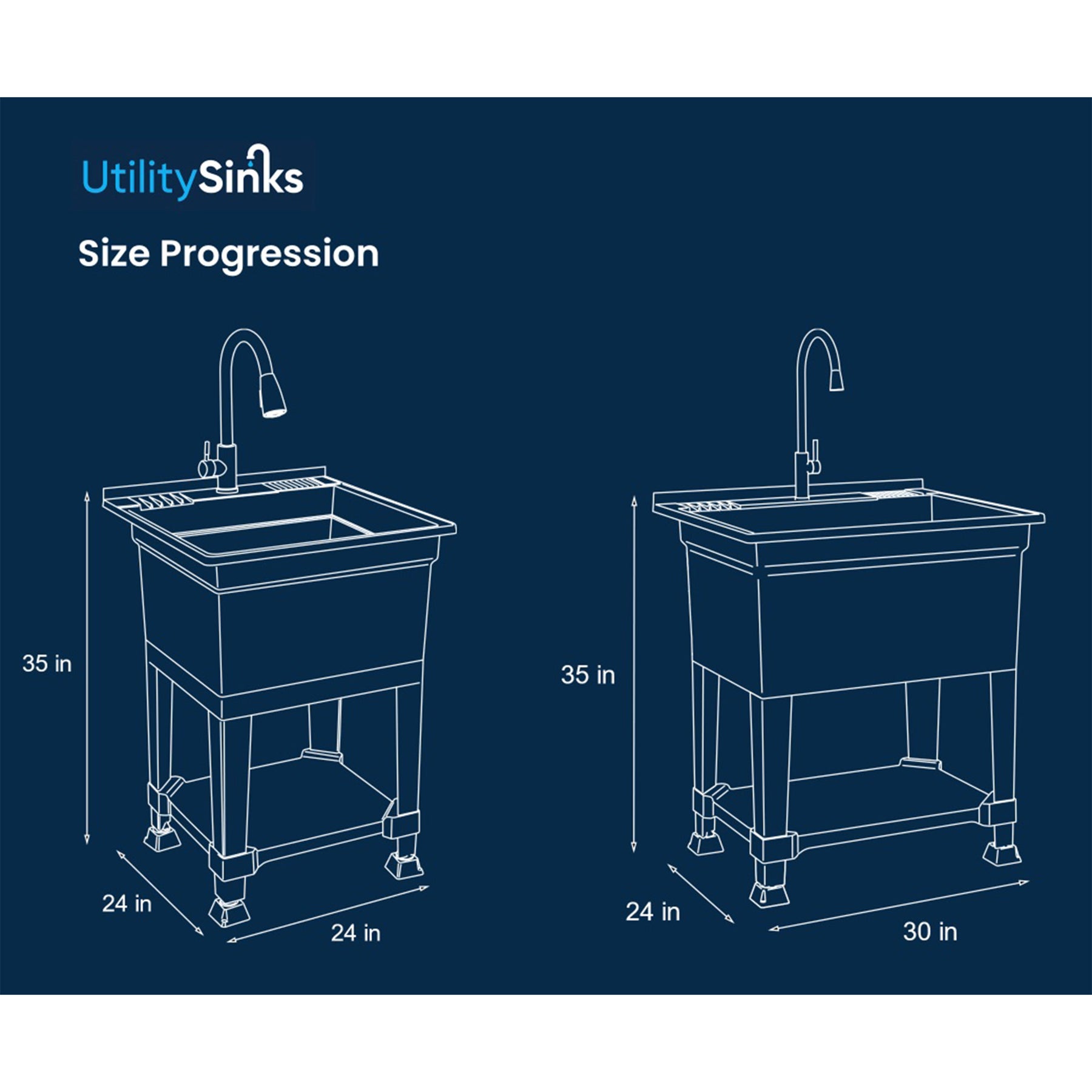 UtilitySinks

Size Progression

35 in

24 in

24 in

35 in

24 in

30 in