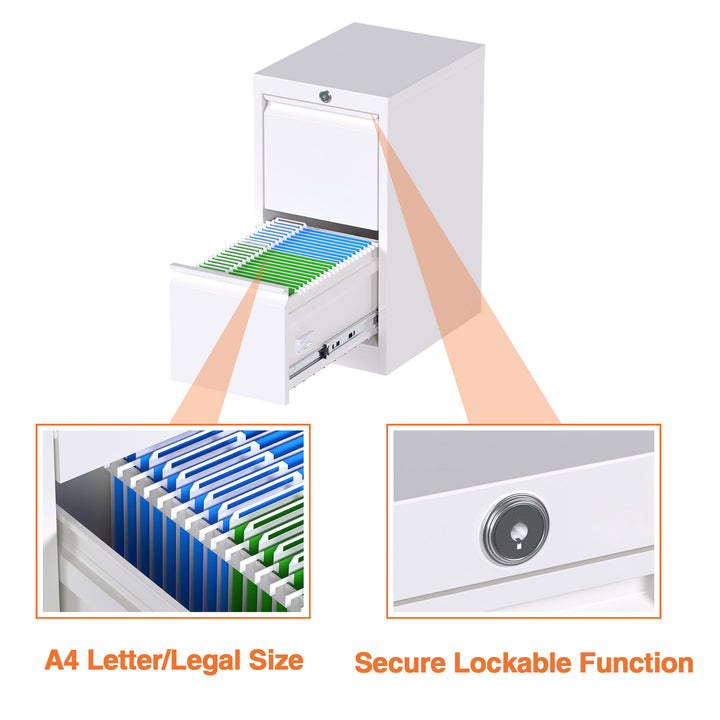 A4 Letter/Legal Size

Secure Lockable Function