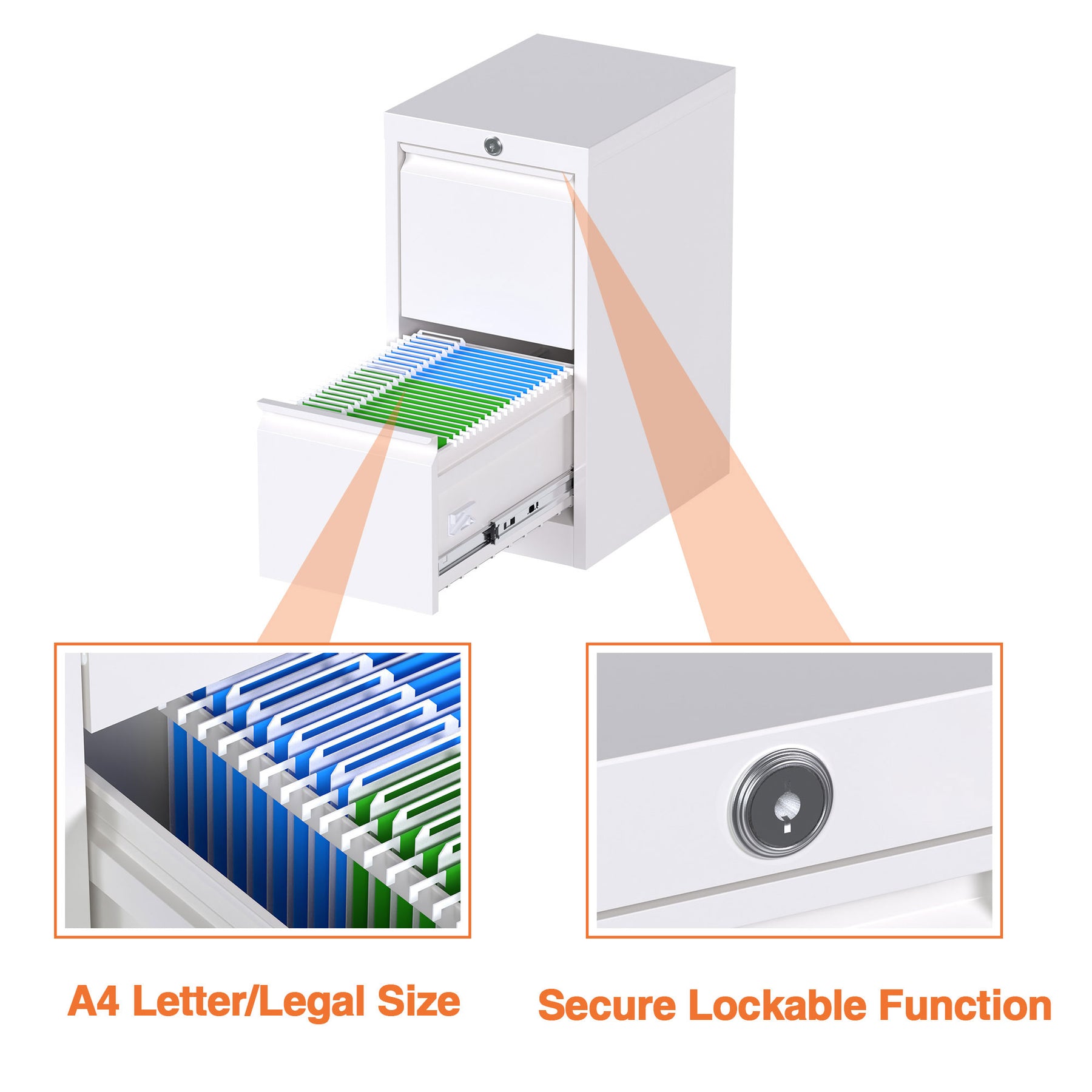 A4 Letter/Legal Size

Secure Lockable Function