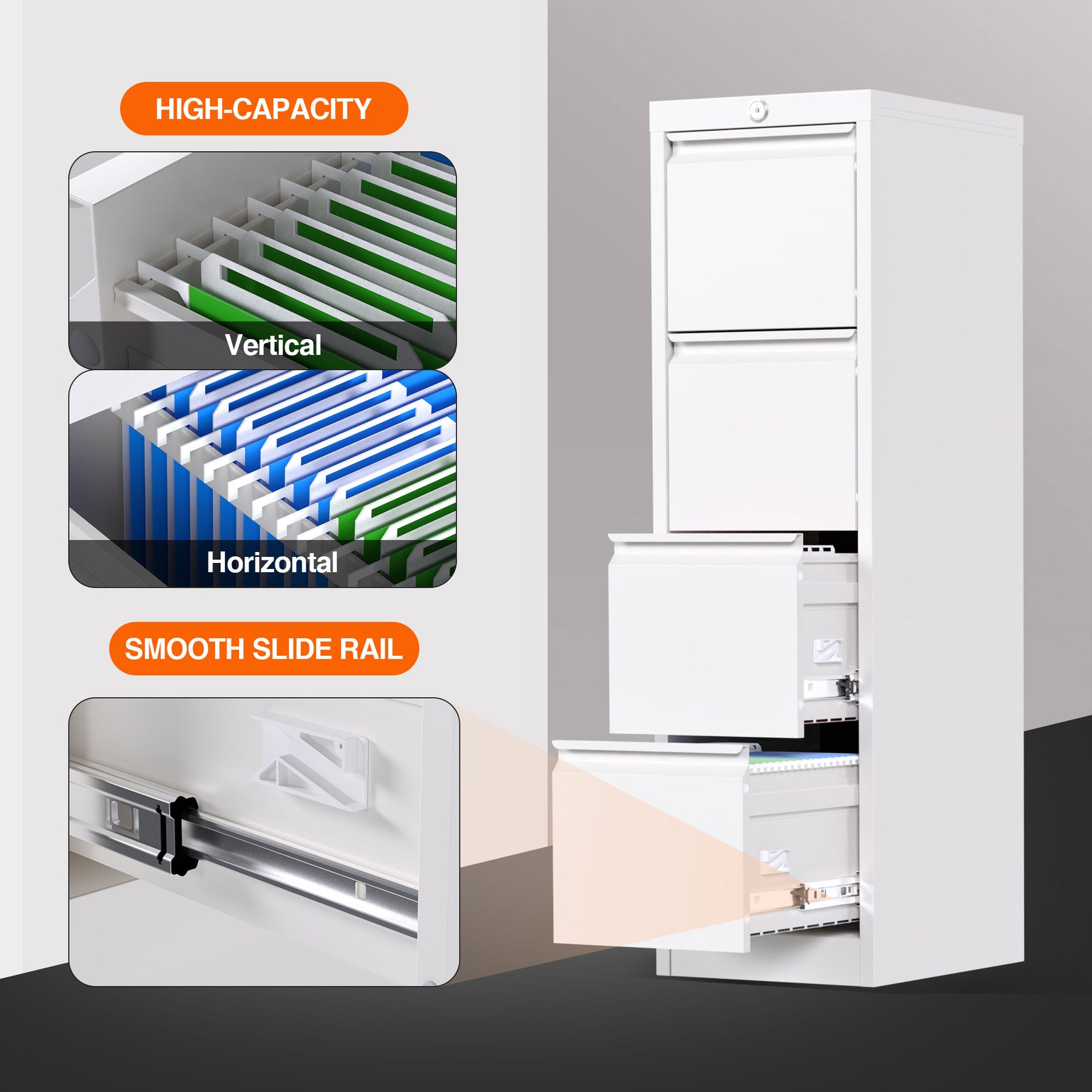 HIGH-CAPACITY

Vertical

Horizontal

SMOOTH SLIDE RAIL