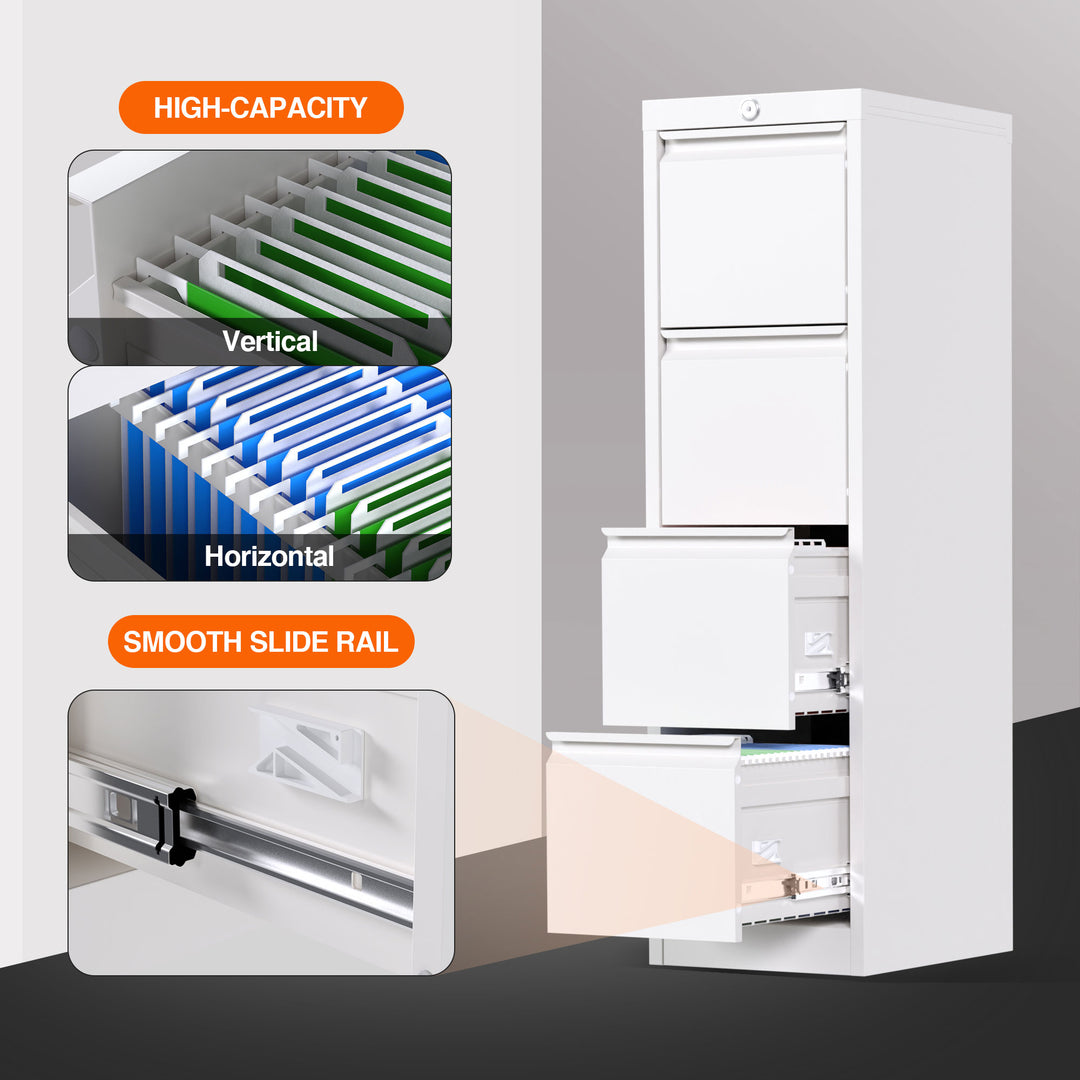 HIGH-CAPACITY

Vertical

Horizontal

SMOOTH SLIDE RAIL