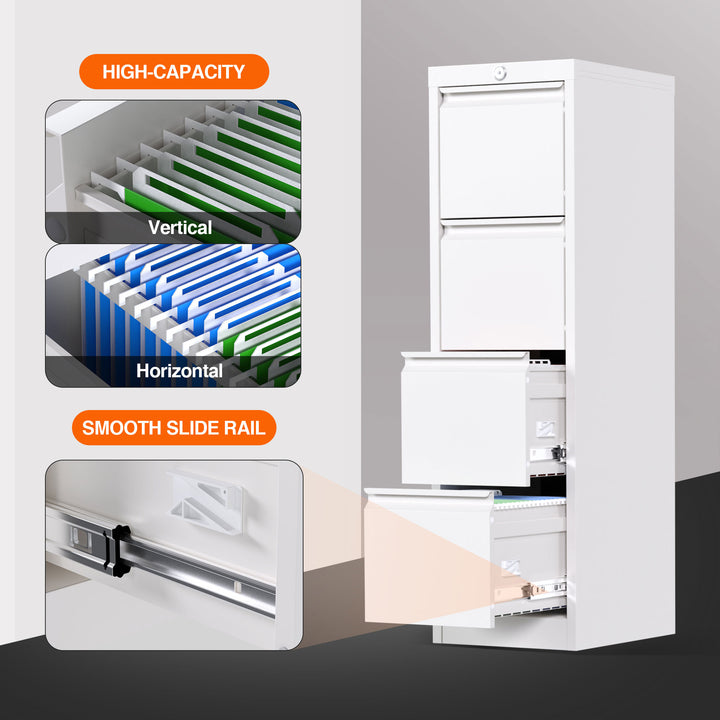 HIGH-CAPACITY

Vertical

Horizontal

SMOOTH SLIDE RAIL