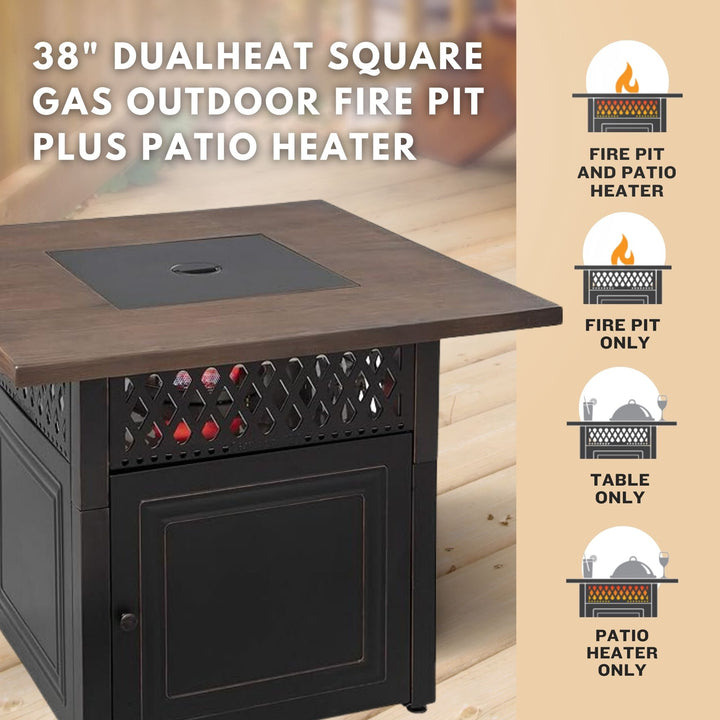 38" DUALHEAT SQUARE GAS OUTDOOR FIRE PIT PLUS PATIO HEATER

FIRE PIT AND PATIO HEATER

FIRE PIT ONLY

TABLE ONLY

PATIO HEATER ONLY