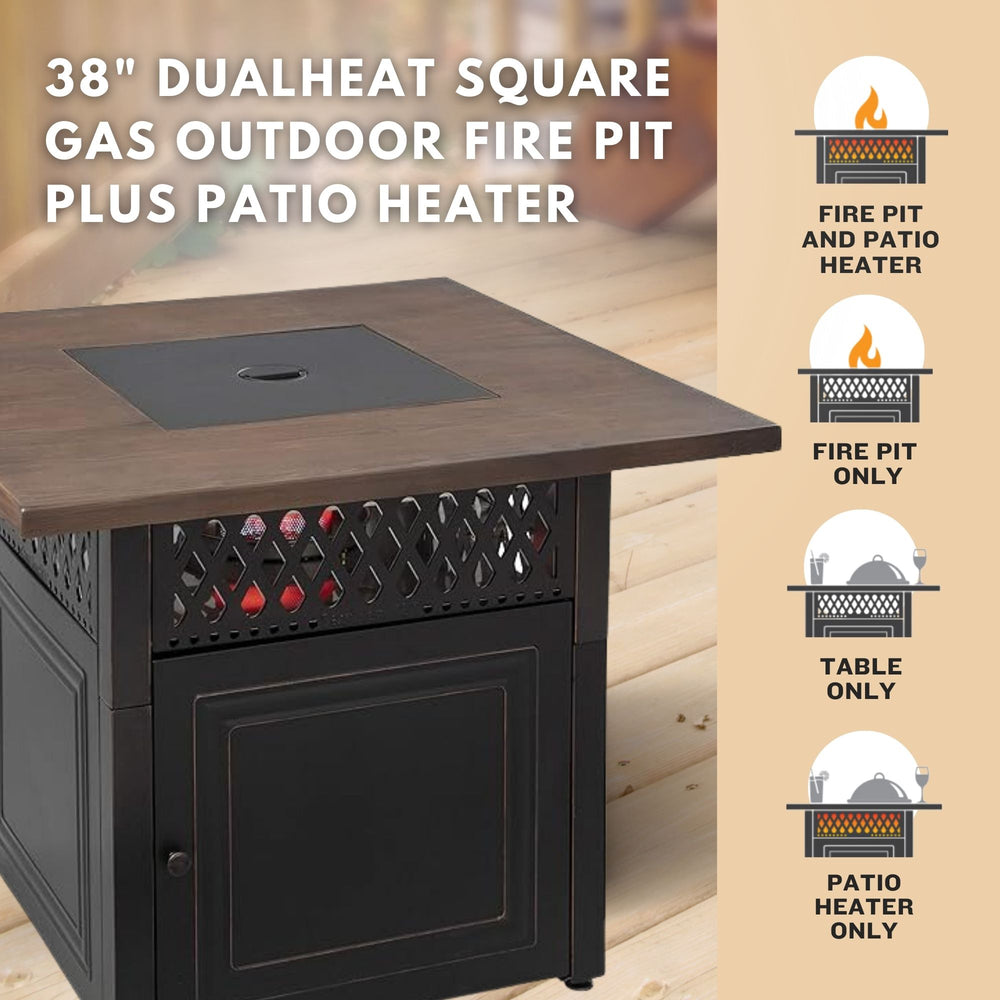 38" DUALHEAT SQUARE GAS OUTDOOR FIRE PIT PLUS PATIO HEATER

FIRE PIT AND PATIO HEATER

FIRE PIT ONLY

TABLE ONLY

PATIO HEATER ONLY