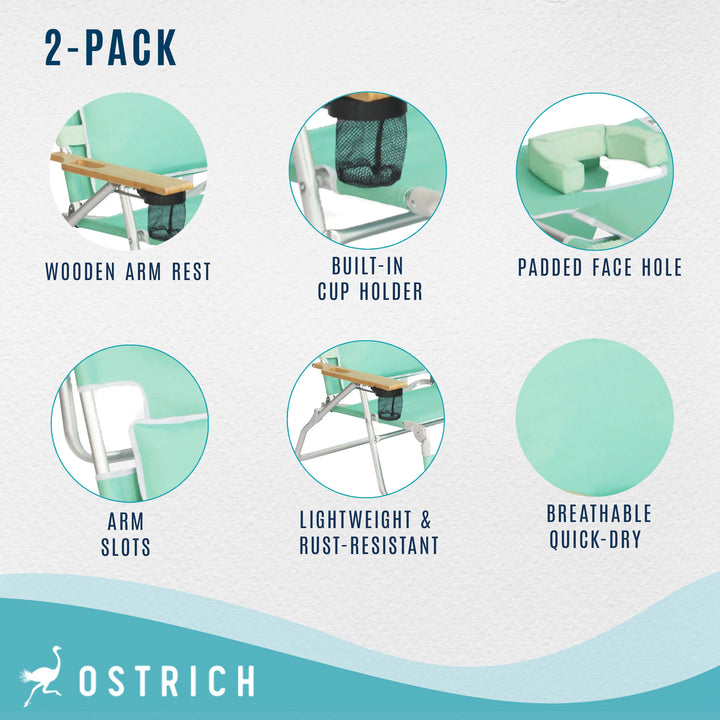 2-PACK

WOODEN ARM REST

BUILT-IN CUP HOLDER

PADDED FACE HOLE

ARM SLOTS

LIGHTWEIGHT & RUST-RESISTANT

BREATHABLE QUICK-DRY

OSTRICH