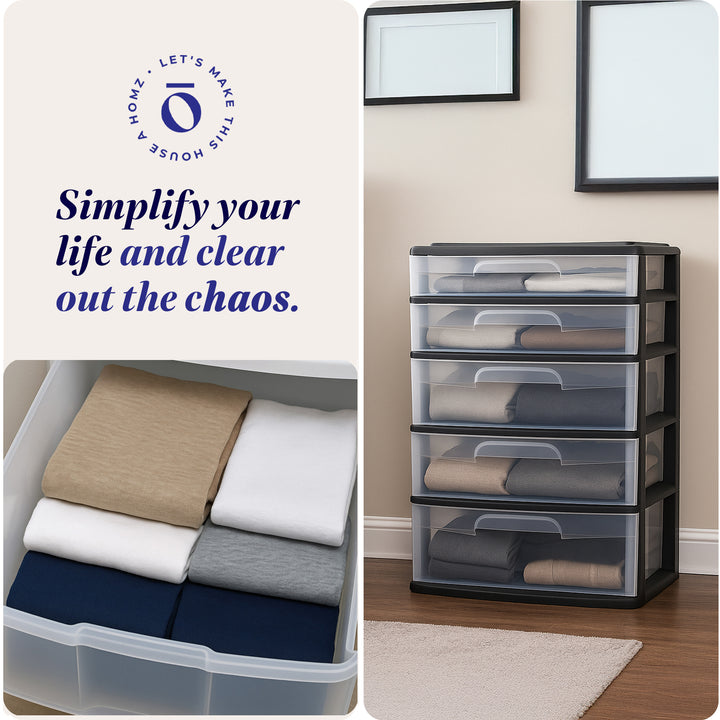 LET'S MAKE THIS HOUSE A HOMZ •

Simplify your life and clear out the chaos.