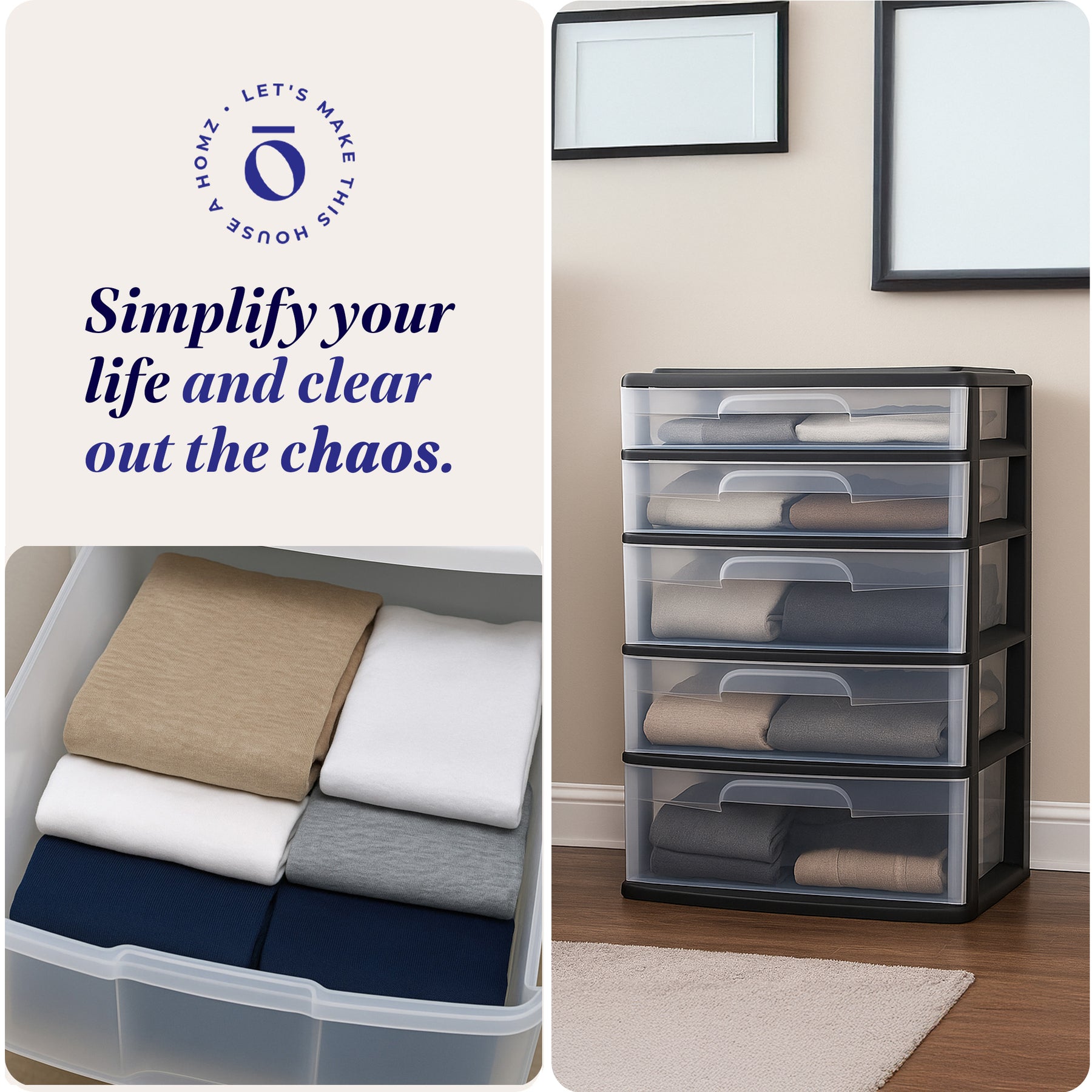 • LET'S MAKE THIS HOUSE A HOMZ

ō

Simplify your life and clear out the chaos.