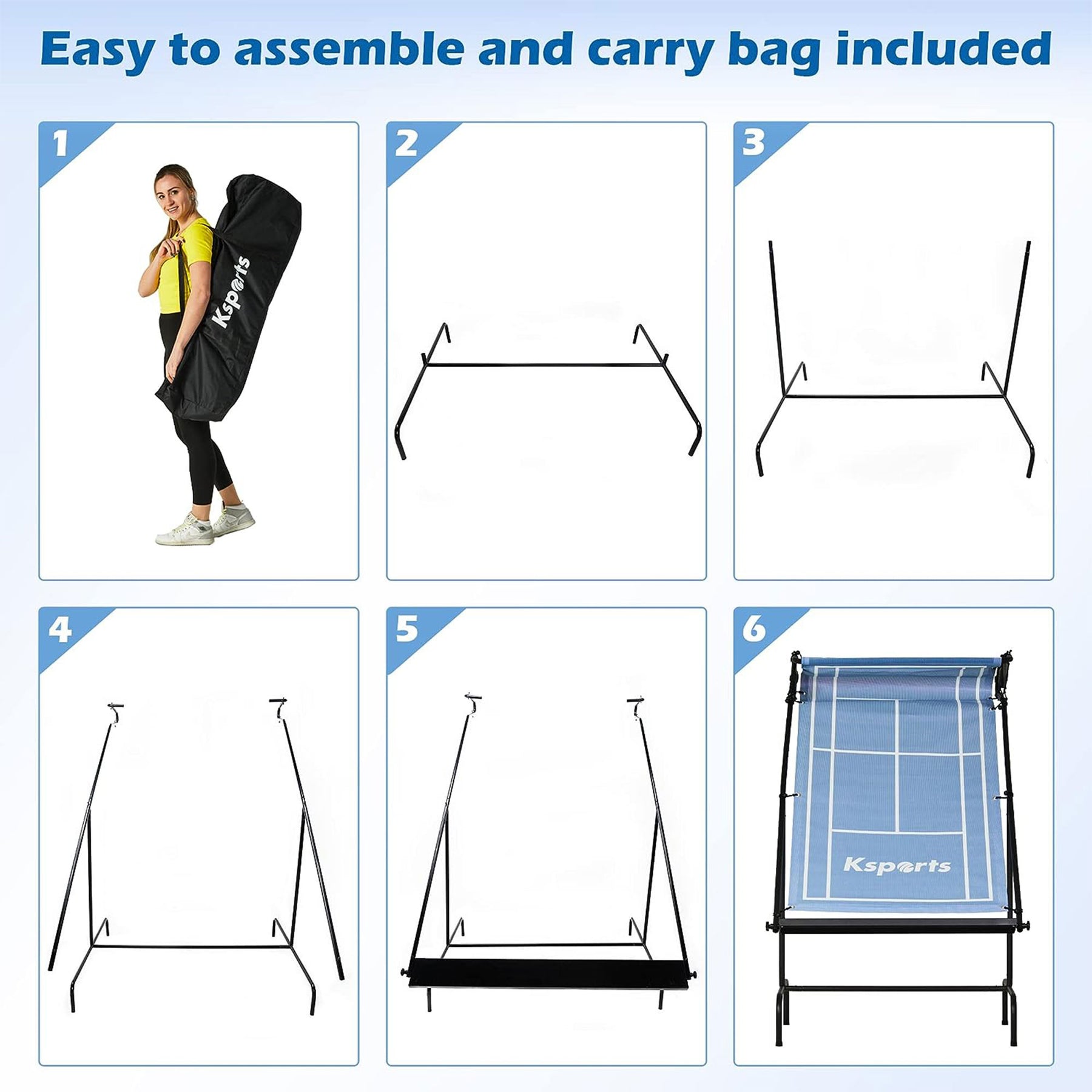 Easy to assemble and carry bag included

1

Ksports

2

3

4

5

6

Ksports