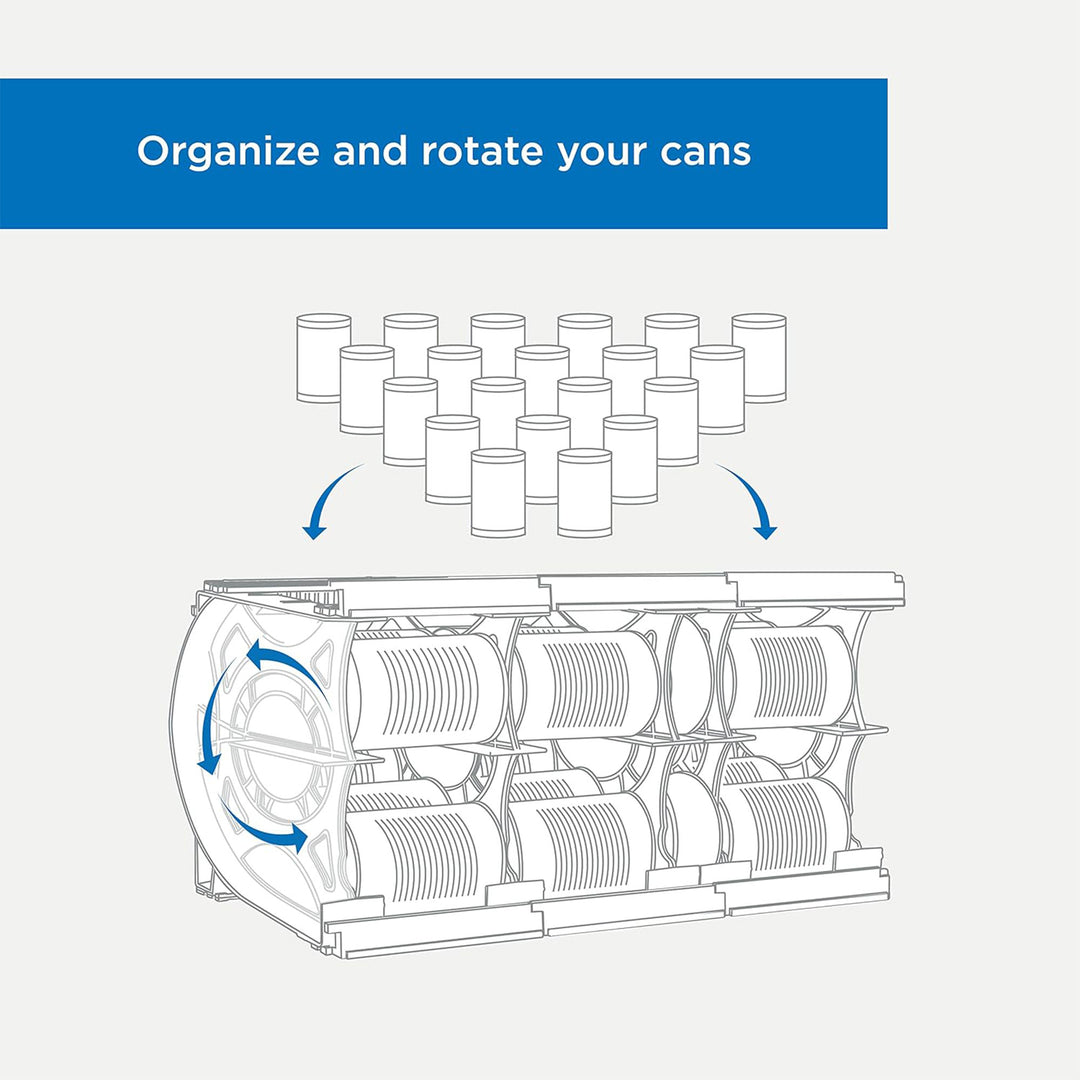 Organize and rotate your cans