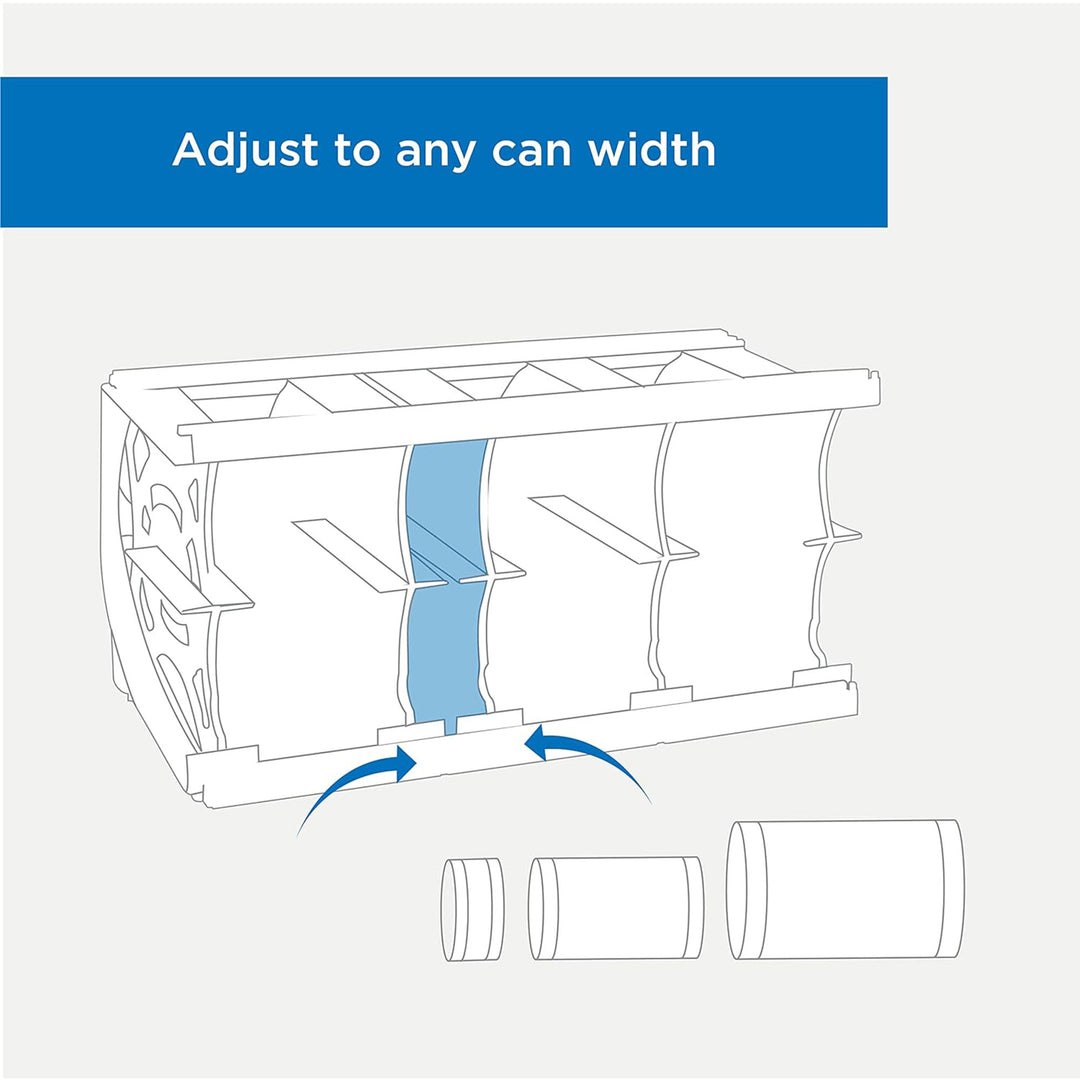 Adjust to any can width