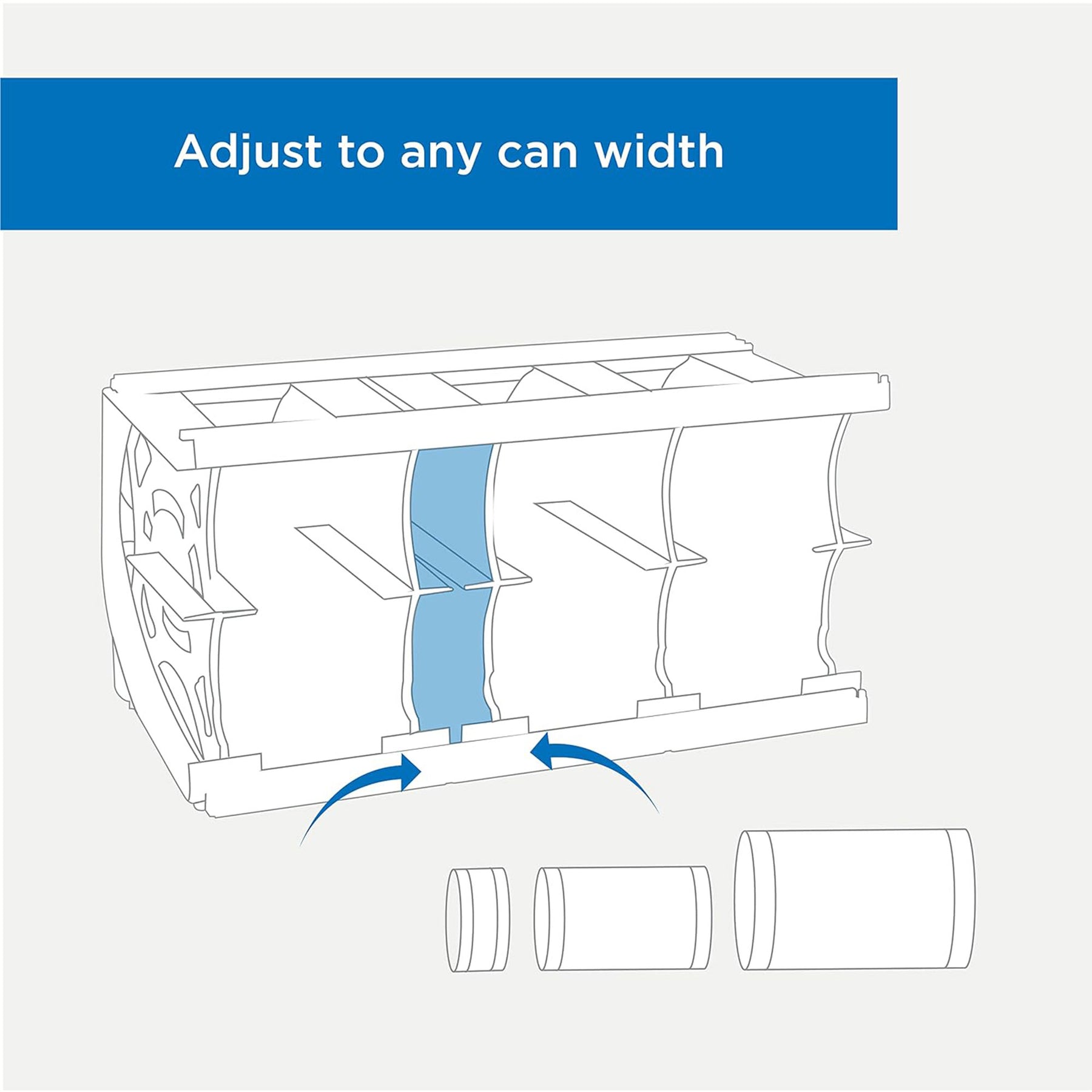 Adjust to any can width