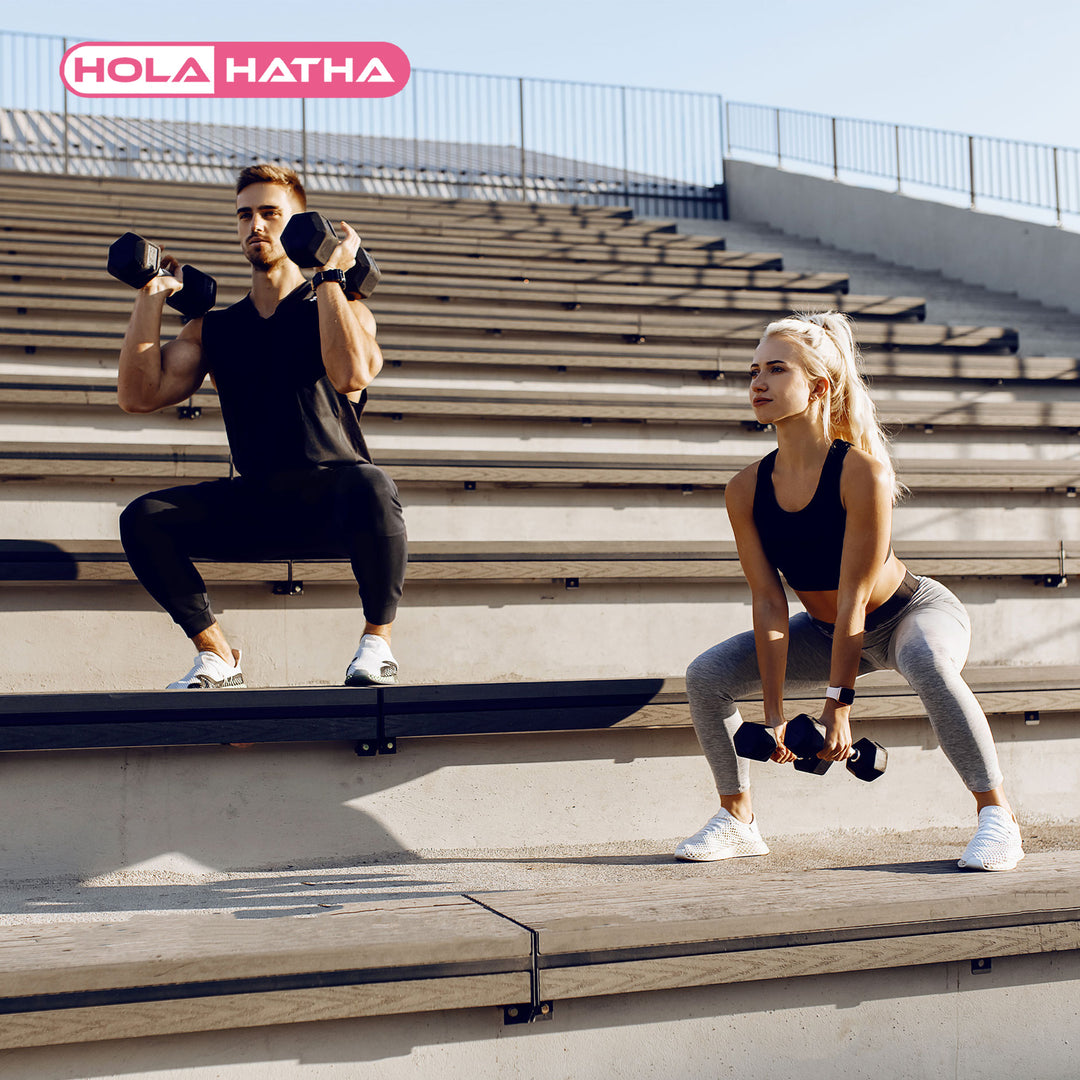 HOLA HATHA