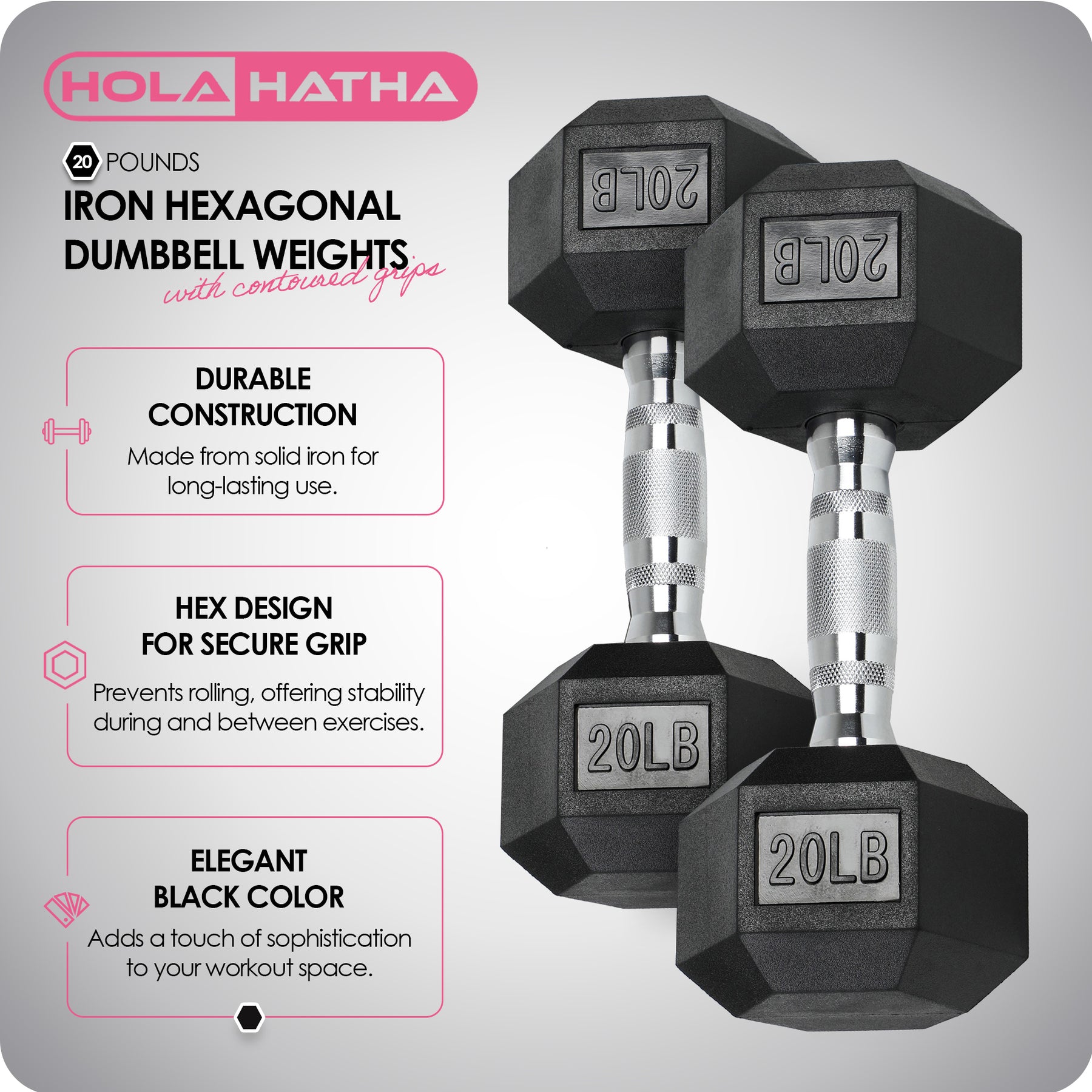 HOLA HATHA

20 POUNDS

IRON HEXAGONAL DUMBBELL WEIGHTS
with contoured grips

DURABLE CONSTRUCTION
Made from solid iron for long-lasting use.

HEX DESIGN FOR SECURE GRIP
Prevents rolling, offering stability during and between exercises.

ELEGANT BLACK COLOR
Adds a touch of sophistication to your workout space.

20LB
20LB
20LB
20LB